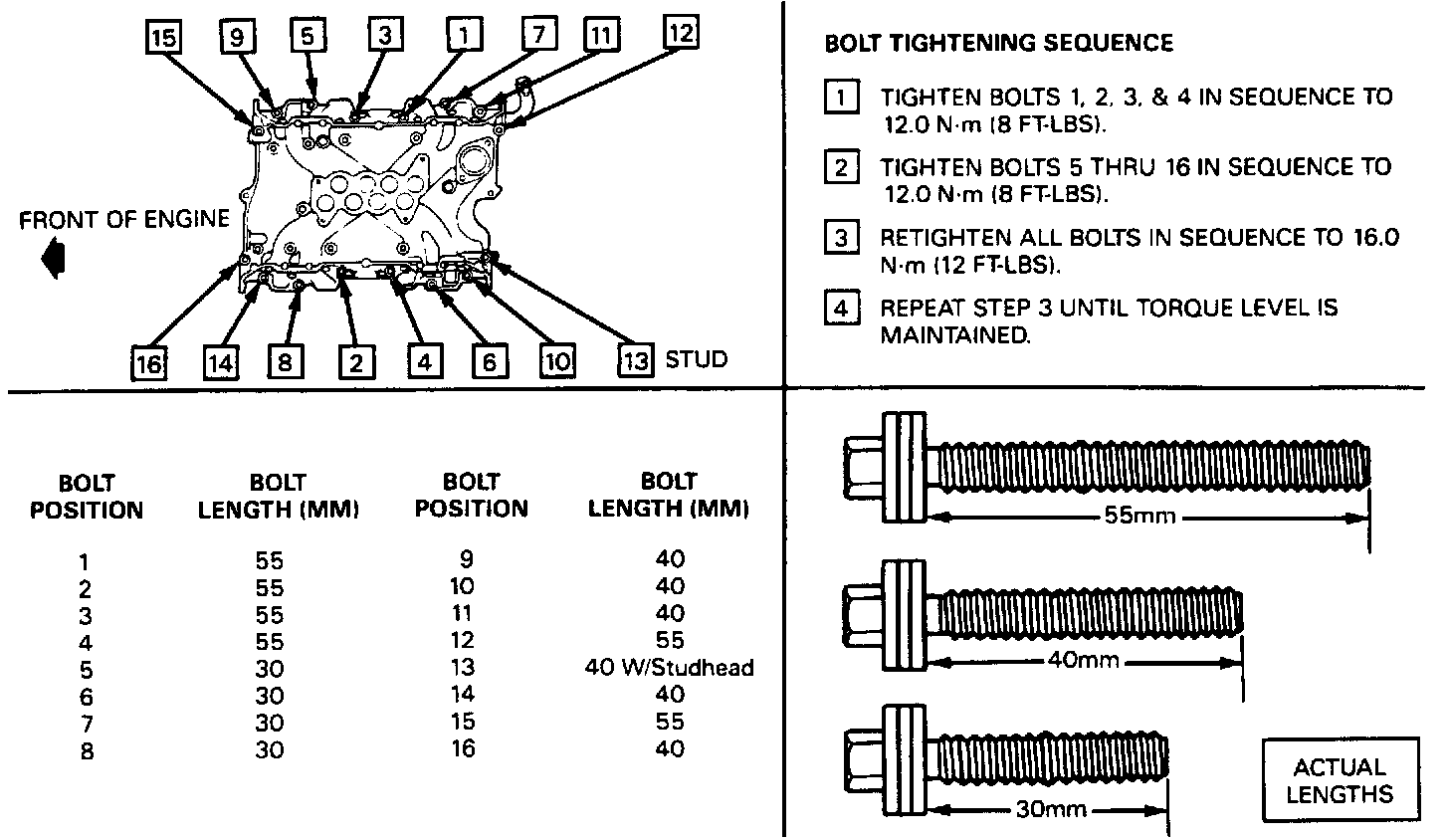 15 9 5 3 1 7 11 12

FRONT OF ENGINE

16 14 8 2 4 6 10 13 STUD

BOLT TIGHTENING SEQUENCE

1 TIGHTEN BOLTS 1, 2, 3, & 4 IN SEQUENCE TO 12.0 N·m (8 FT-LBS).

2 TIGHTEN BOLTS 5 THRU 16 IN SEQUENCE TO 12.0 N·m (8 FT-LBS).

3 RETIGHTEN ALL BOLTS IN SEQUENCE TO 16.0 N·m (12 FT-LBS).

4 REPEAT STEP 3 UNTIL TORQUE LEVEL IS MAINTAINED.

| BOLT POSITION | BOLT LENGTH (MM) | BOLT POSITION | BOLT LENGTH (MM) |
|---|---|---|---|
| 1 | 55 | 9 | 40 |
| 2 | 55 | 10 | 40 |
| 3 | 55 | 11 | 40 |
| 4 | 55 | 12 | 55 |
| 5 | 30 | 13 | 40 W/Studhead |
| 6 | 30 | 14 | 40 |
| 7 | 30 | 15 | 55 |
| 8 | 30 | 16 | 40 |

55mm

40mm

30mm

ACTUAL LENGTHS