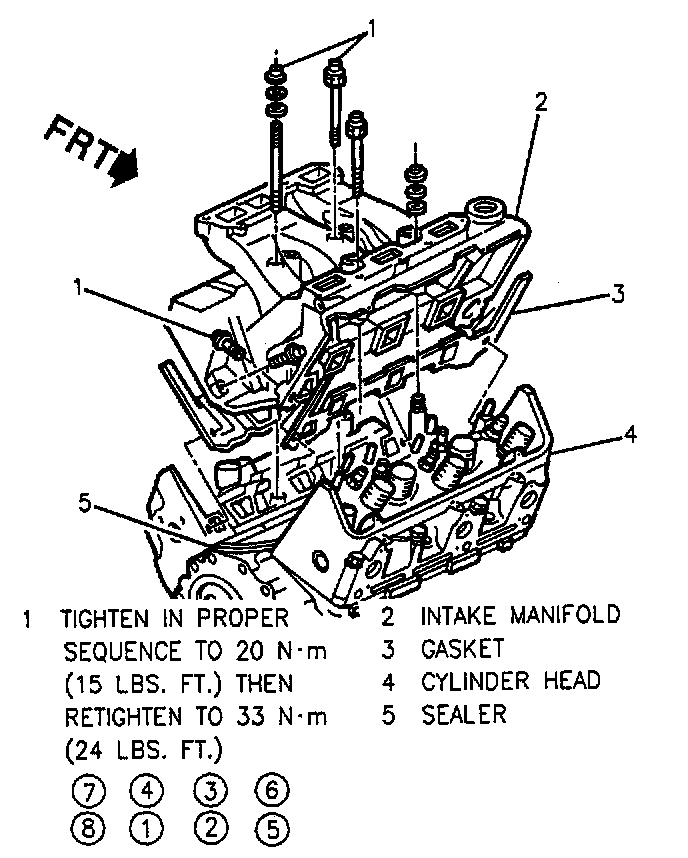 FRT

1

2

1

3

4

5

1 TIGHTEN IN PROPER SEQUENCE TO 20 N·m (15 LBS. FT.) THEN RETIGHTEN TO 33 N·m (24 LBS. FT.)

⑦ ④ ③ ⑥
⑧ ① ② ⑤

2 INTAKE MANIFOLD
3 GASKET
4 CYLINDER HEAD
5 SEALER