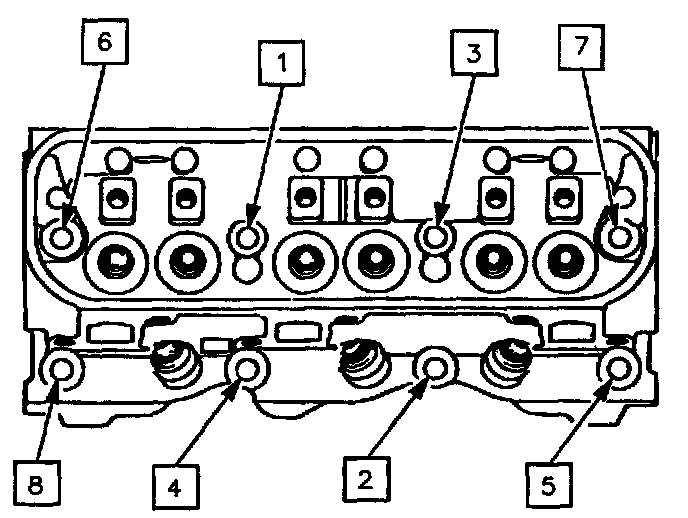 6
1
3
7
8
4
2
5