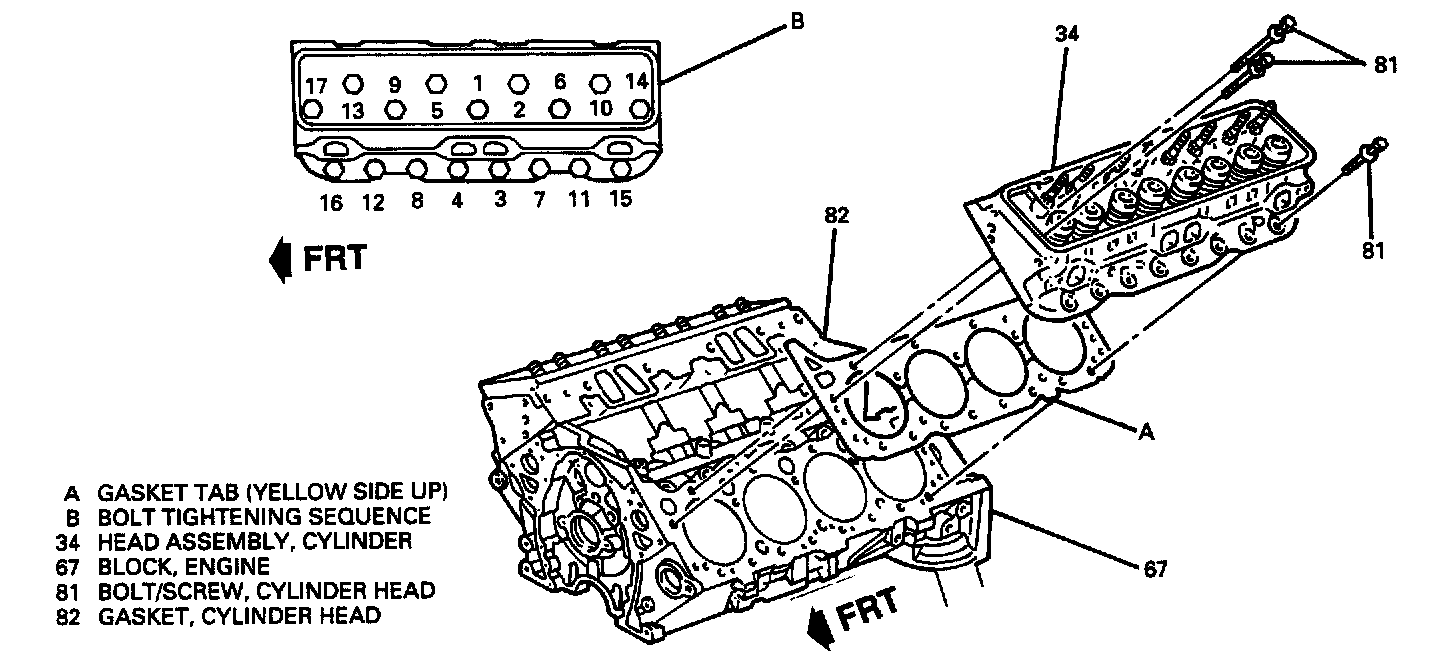 B

17 9 1 6 14
13 5 2 10
16 12 8 4 3 7 11 15

FRT

34

81

81

82

A

67

FRT

A GASKET TAB (YELLOW SIDE UP)
B BOLT TIGHTENING SEQUENCE
34 HEAD ASSEMBLY, CYLINDER
67 BLOCK, ENGINE
81 BOLT/SCREW, CYLINDER HEAD
82 GASKET, CYLINDER HEAD