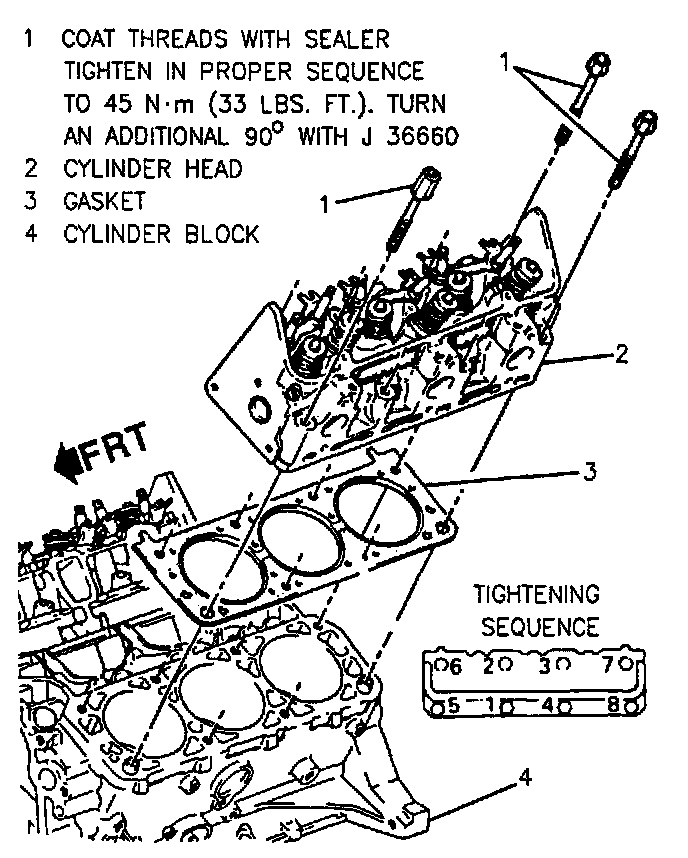 1 COAT THREADS WITH SEALER TIGHTEN IN PROPER SEQUENCE TO 45 N·m (33 LBS. FT.). TURN AN ADDITIONAL 90° WITH J 36660
2 CYLINDER HEAD
3 GASKET
4 CYLINDER BLOCK

1

1

2

FRT

3

TIGHTENING SEQUENCE

6 2 3 7
5 1 4 8

4