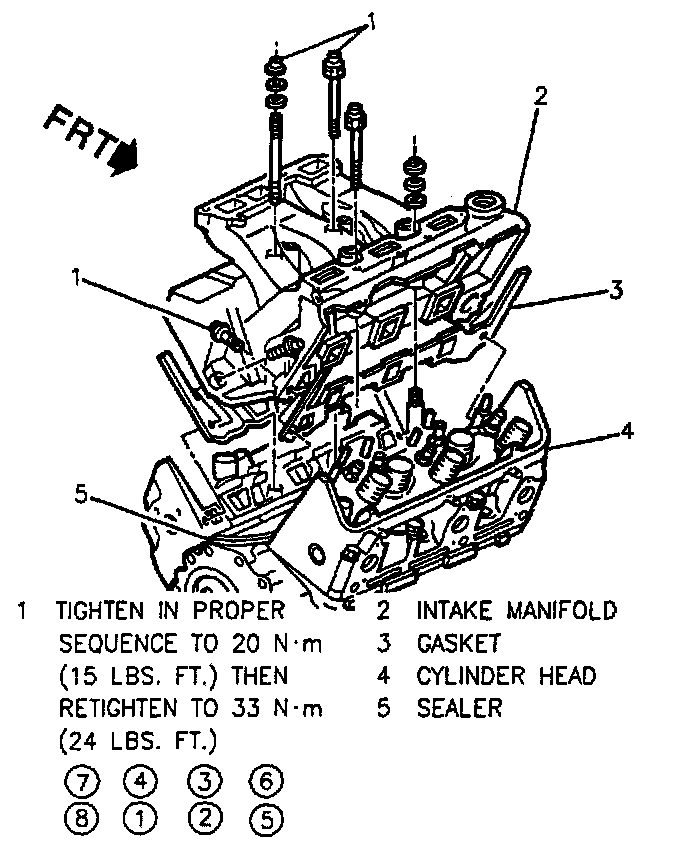 FRT

1

2

1

3

4

5

1 TIGHTEN IN PROPER SEQUENCE TO 20 N·m (15 LBS. FT.) THEN RETIGHTEN TO 33 N·m (24 LBS. FT.)

⑦ ④ ③ ⑥
⑧ ① ② ⑤

2 INTAKE MANIFOLD
3 GASKET
4 CYLINDER HEAD
5 SEALER