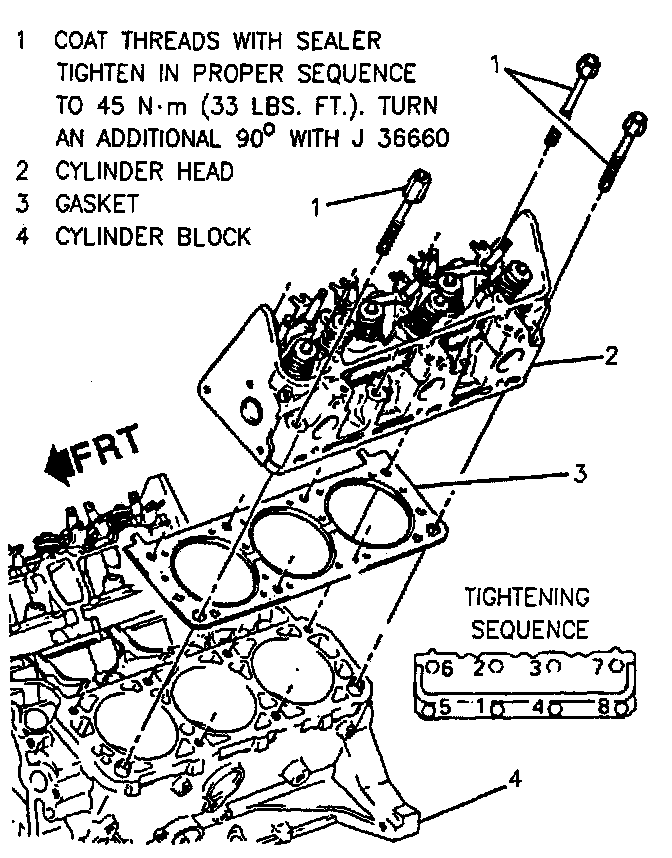 1 COAT THREADS WITH SEALER TIGHTEN IN PROPER SEQUENCE TO 45 N·m (33 LBS. FT.). TURN AN ADDITIONAL 90° WITH J 36660
2 CYLINDER HEAD
3 GASKET
4 CYLINDER BLOCK

1

1

2

FRT

3

TIGHTENING SEQUENCE

6 2 3 7
5 1 4 8

4