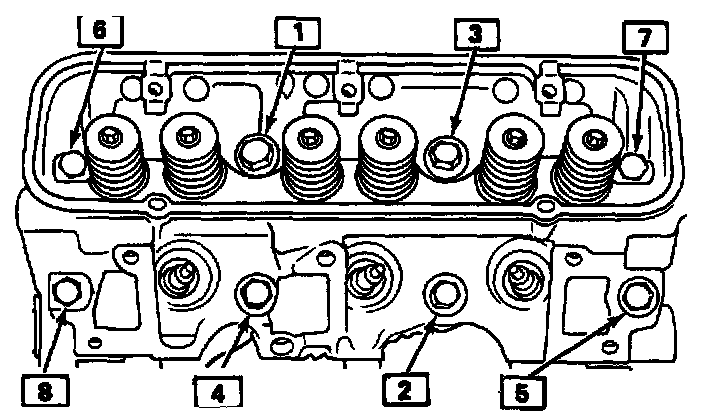 6
1
3
7
8
4
2
5