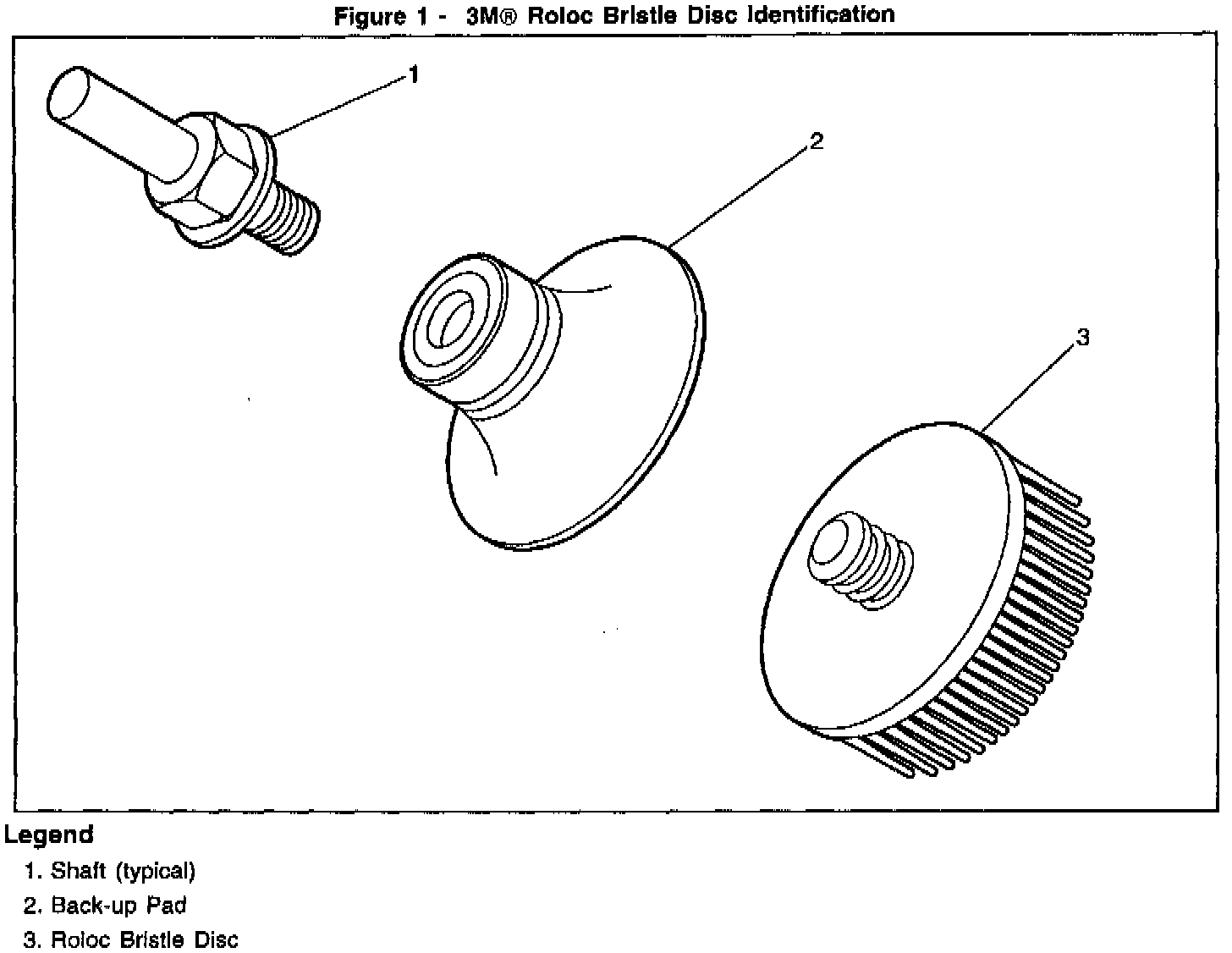 Figure 1 - 3M® Roloc Bristle Disc Identification

1

2

3

Legend

1. Shaft (typical)
2. Back-up Pad
3. Roloc Bristle Disc