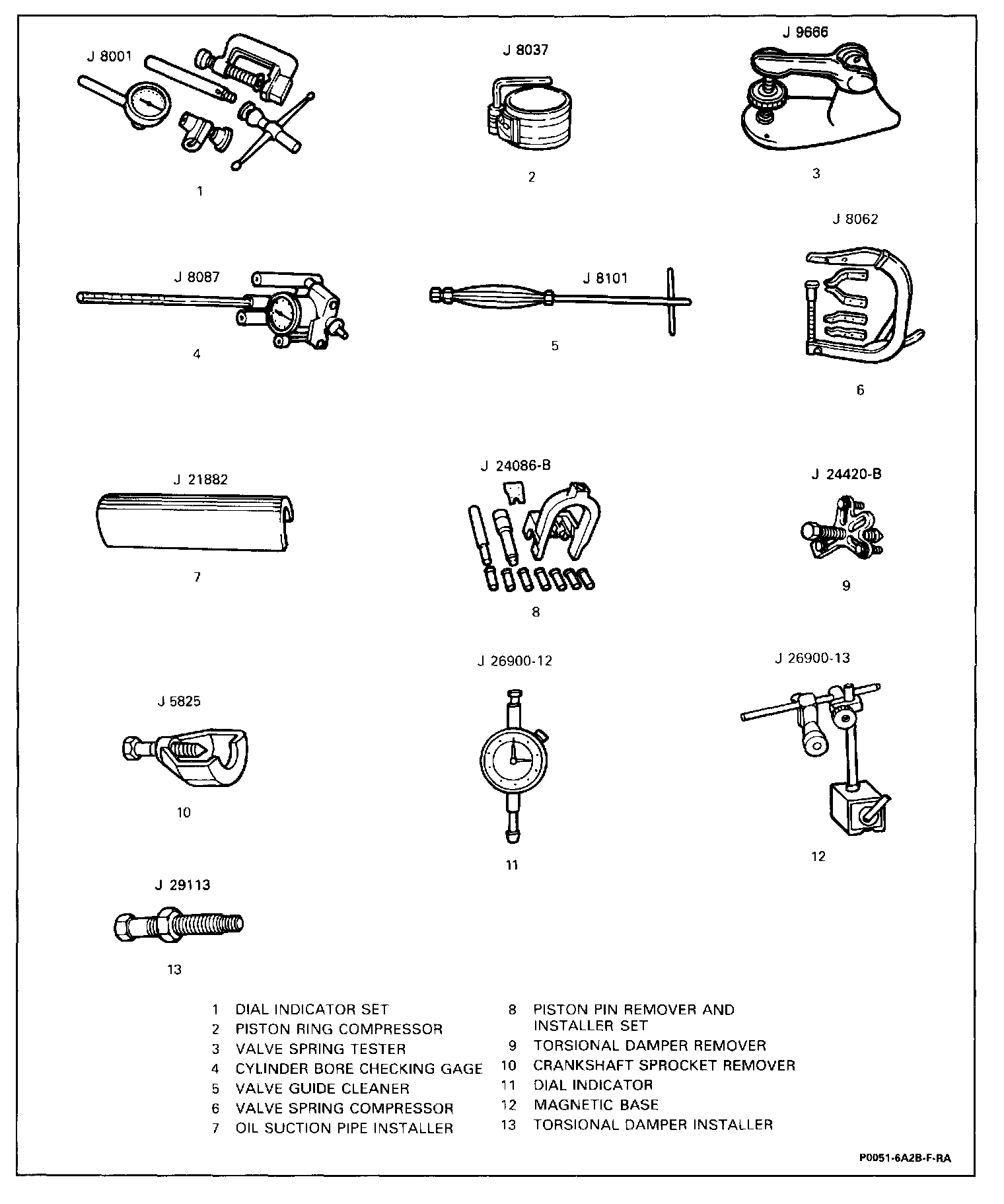 J 8001

1

J 8037

2

J 9666

3

J 8087

4

J 8101

5

J 8062

6

J 21882

7

J 24086-B

8

J 24420-B

9

J 5825

10

J 26900-12

11

J 26900-13

12

J 29113

13

1 DIAL INDICATOR SET
2 PISTON RING COMPRESSOR
3 VALVE SPRING TESTER
4 CYLINDER BORE CHECKING GAGE
5 VALVE GUIDE CLEANER
6 VALVE SPRING COMPRESSOR
7 OIL SUCTION PIPE INSTALLER

8 PISTON PIN REMOVER AND INSTALLER SET
9 TORSIONAL DAMPER REMOVER
10 CRANKSHAFT SPROCKET REMOVER
11 DIAL INDICATOR
12 MAGNETIC BASE
13 TORSIONAL DAMPER INSTALLER

P0051-6A2B-F-RA