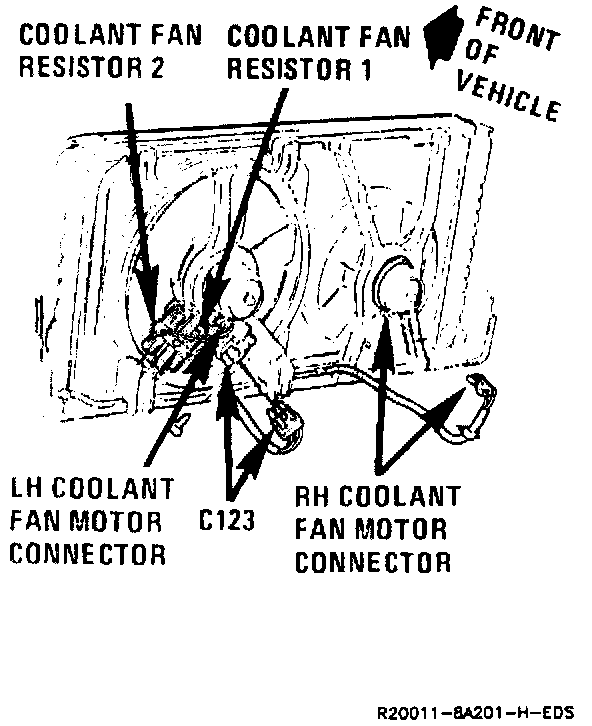 COOLANT FAN RESISTOR 2

COOLANT FAN RESISTOR 1

FRONT OF VEHICLE

LH COOLANT FAN MOTOR CONNECTOR

C123

RH COOLANT FAN MOTOR CONNECTOR

R20011-8A201-H-EDS