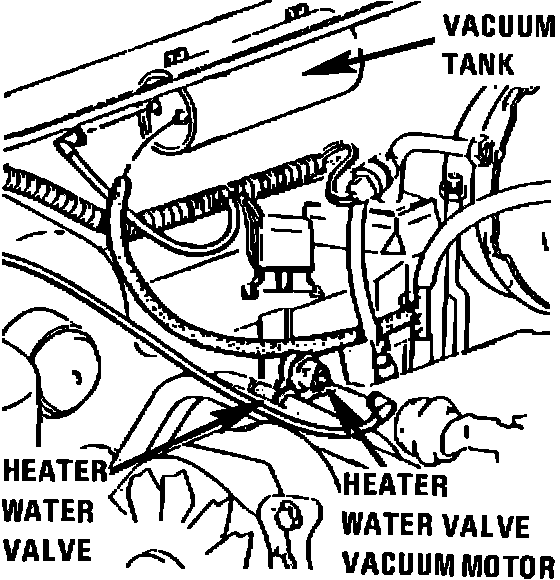 VACUUM TANK

HEATER WATER VALVE

HEATER WATER VALVE VACUUM MOTOR