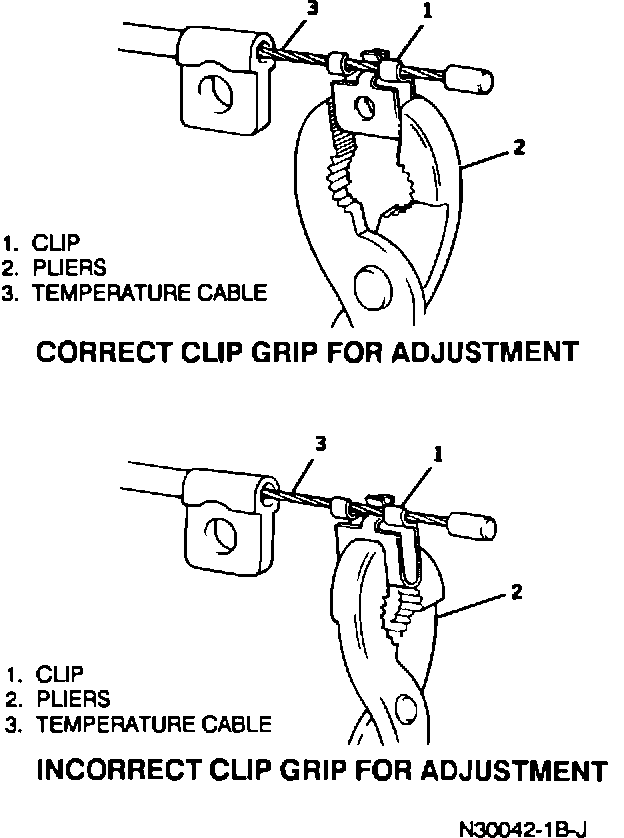 3
1
2

1. CLIP
2. PLIERS
3. TEMPERATURE CABLE

CORRECT CLIP GRIP FOR ADJUSTMENT

3
1
2

1. CLIP
2. PLIERS
3. TEMPERATURE CABLE

INCORRECT CLIP GRIP FOR ADJUSTMENT

N30042-1B-J