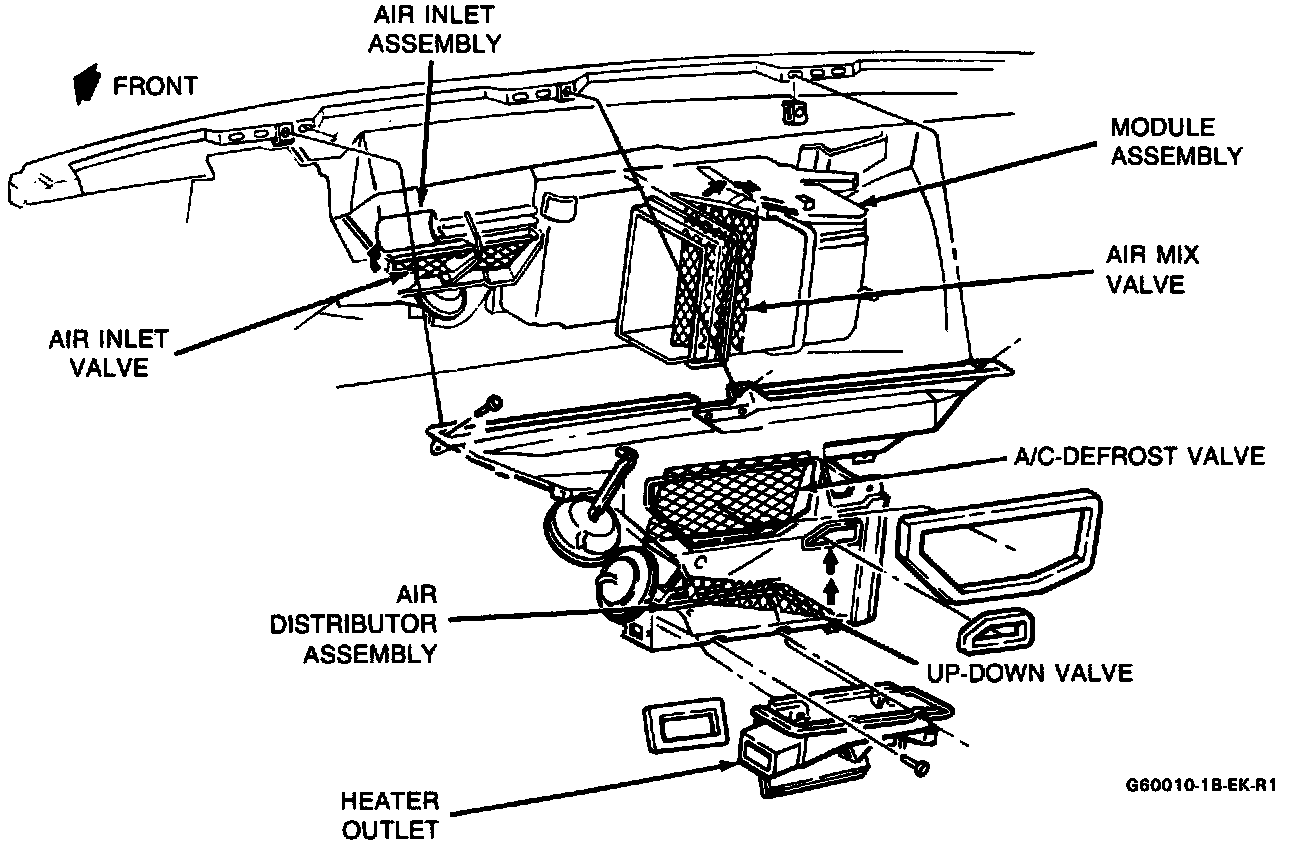 AIR INLET ASSEMBLY

FRONT

MODULE ASSEMBLY

AIR MIX VALVE

AIR INLET VALVE

A/C-DEFROST VALVE

AIR DISTRIBUTOR ASSEMBLY

UP-DOWN VALVE

HEATER OUTLET

G60010-1B-EK-R1