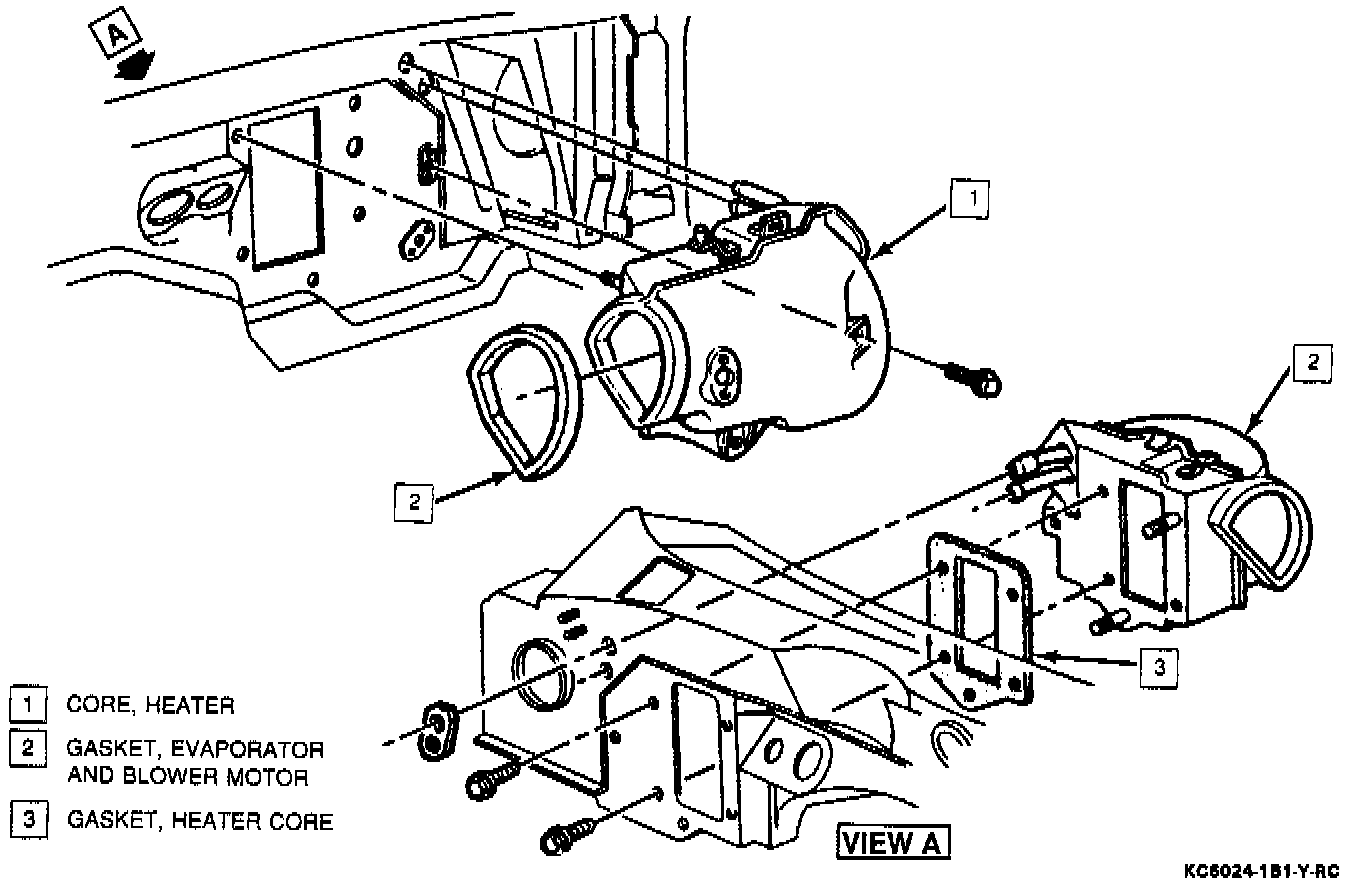 A

1

2

2

3

1 CORE, HEATER

2 GASKET, EVAPORATOR AND BLOWER MOTOR

3 GASKET, HEATER CORE

VIEW A

KC6024-1B1-Y-RC