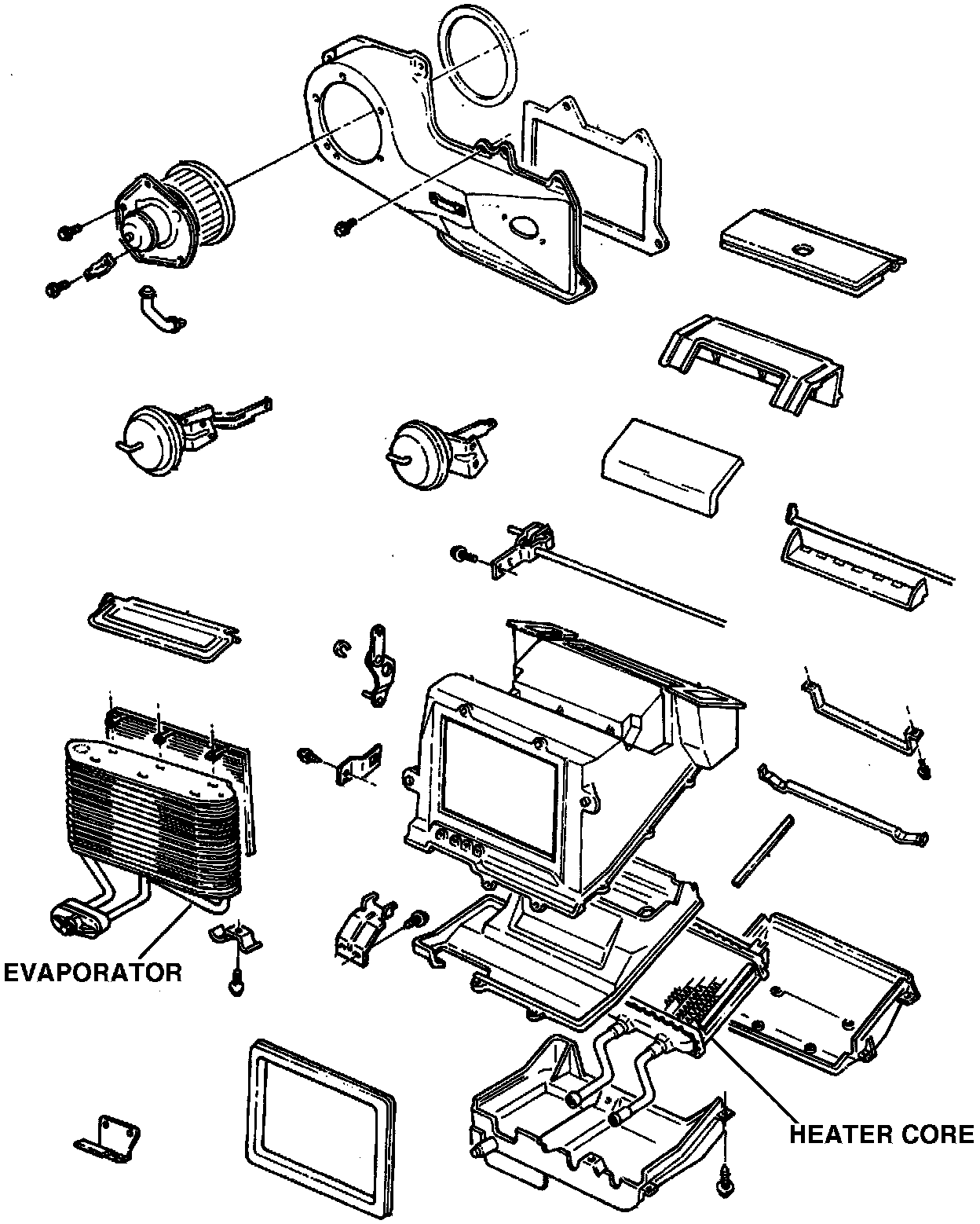 EVAPORATOR

HEATER CORE