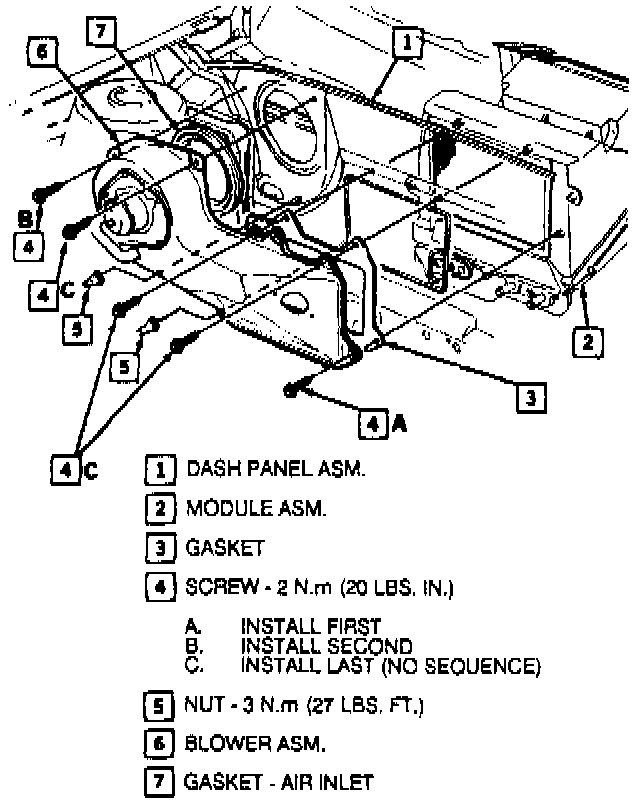 6
7
1
B
4
4 C
5
5
2
3
4 A
4 C

1 DASH PANEL ASM.

2 MODULE ASM.

3 GASKET

4 SCREW - 2 N.m (20 LBS. IN.)

A. INSTALL FIRST
B. INSTALL SECOND
C. INSTALL LAST (NO SEQUENCE)

5 NUT - 3 N.m (27 LBS. FT.)

6 BLOWER ASM.

7 GASKET - AIR INLET