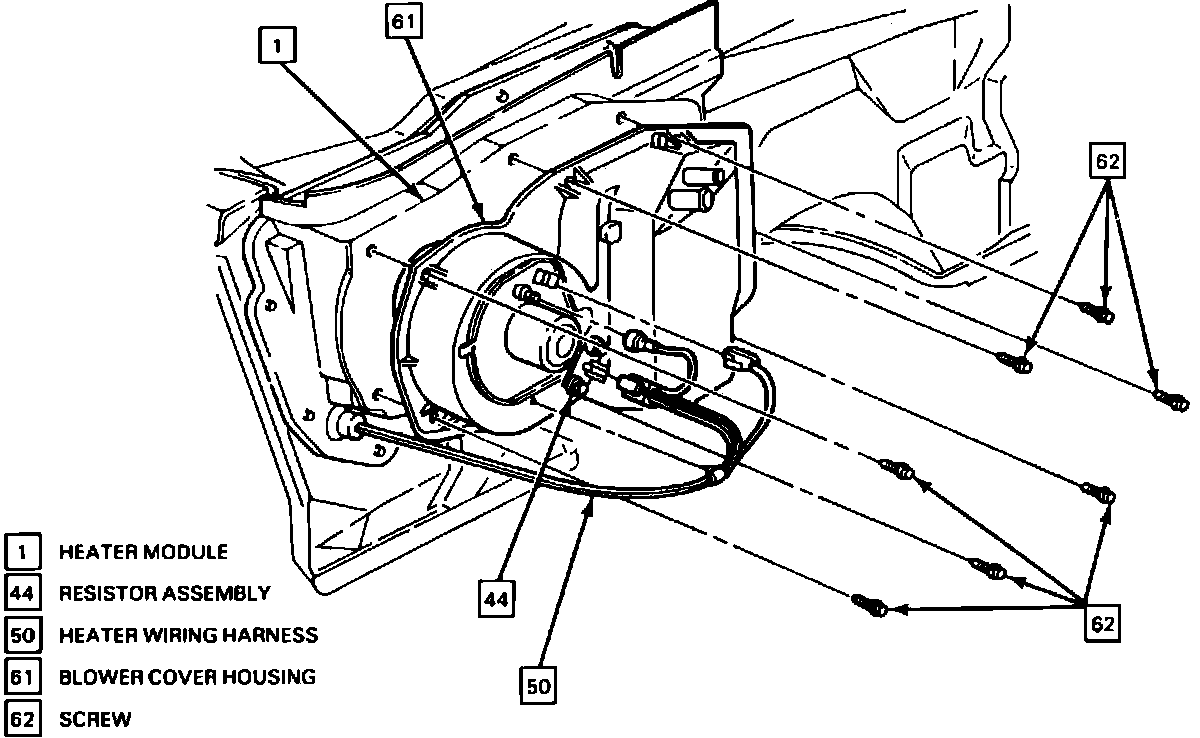 1

61

62

44

50

62

1 HEATER MODULE

44 RESISTOR ASSEMBLY

50 HEATER WIRING HARNESS

61 BLOWER COVER HOUSING

62 SCREW