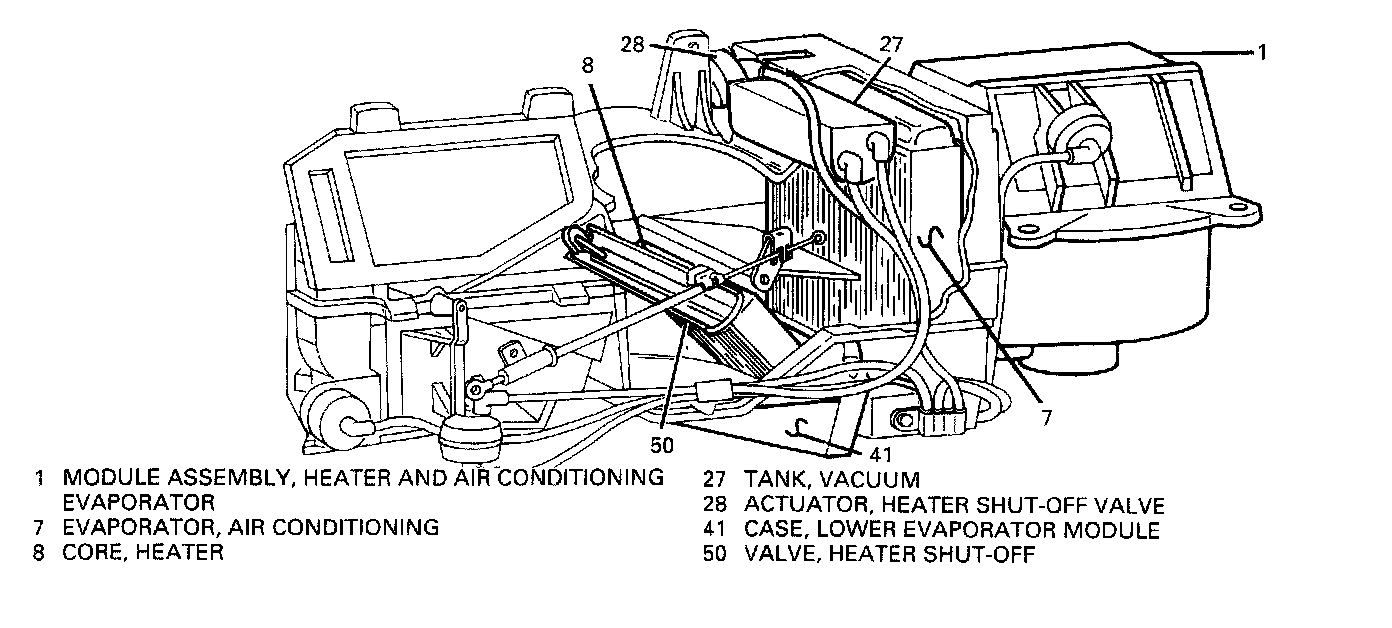 28
27
1
8
7
50
41

1 MODULE ASSEMBLY, HEATER AND AIR CONDITIONING EVAPORATOR
7 EVAPORATOR, AIR CONDITIONING
8 CORE, HEATER

27 TANK, VACUUM
28 ACTUATOR, HEATER SHUT-OFF VALVE
41 CASE, LOWER EVAPORATOR MODULE
50 VALVE, HEATER SHUT-OFF