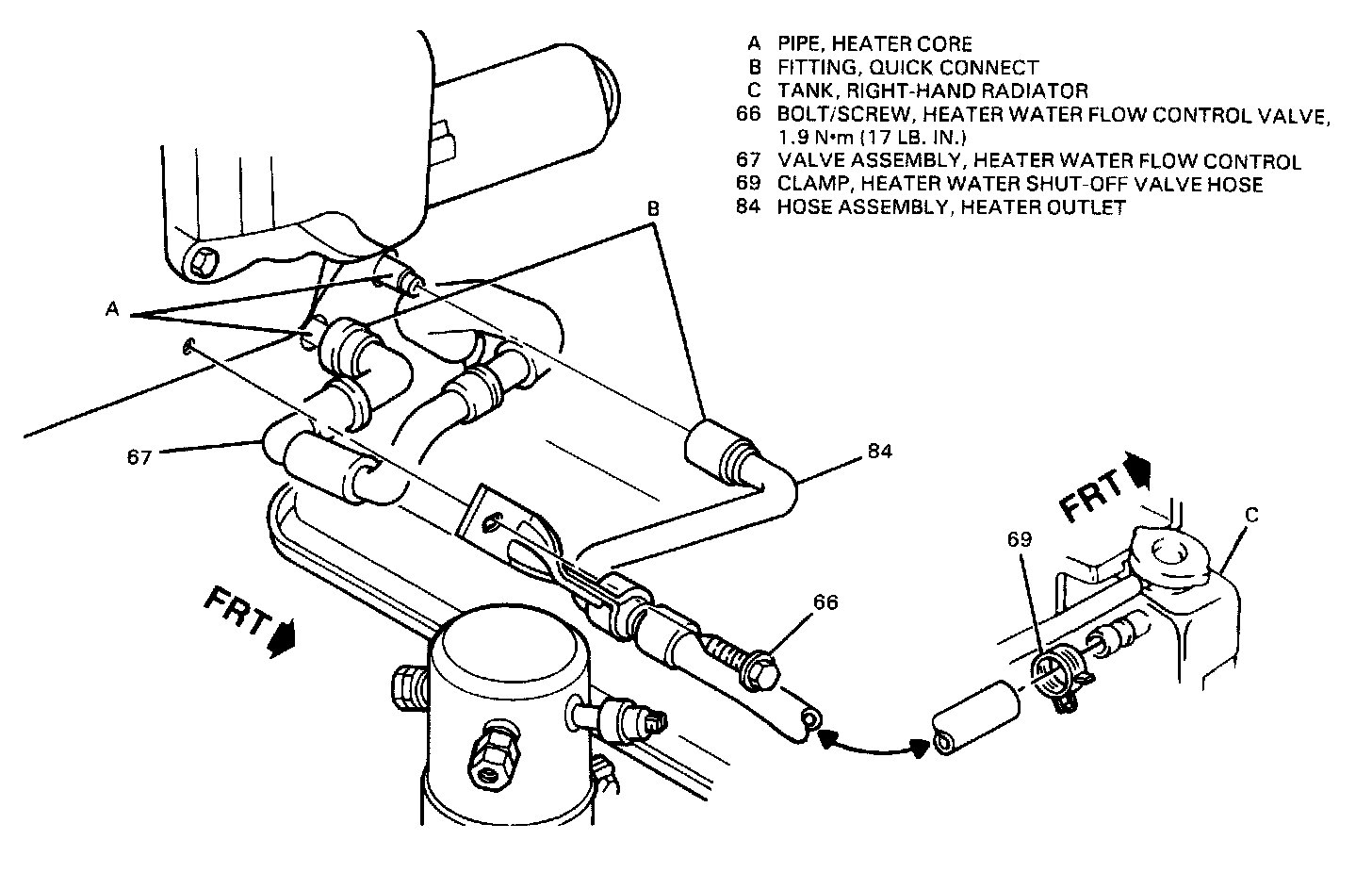 A PIPE, HEATER CORE
B FITTING, QUICK CONNECT
C TANK, RIGHT-HAND RADIATOR
66 BOLT/SCREW, HEATER WATER FLOW CONTROL VALVE, 1.9 N•m (17 LB. IN.)
67 VALVE ASSEMBLY, HEATER WATER FLOW CONTROL
69 CLAMP, HEATER WATER SHUT-OFF VALVE HOSE
84 HOSE ASSEMBLY, HEATER OUTLET

B
A
67
84
FRT
C
69
66
FRT