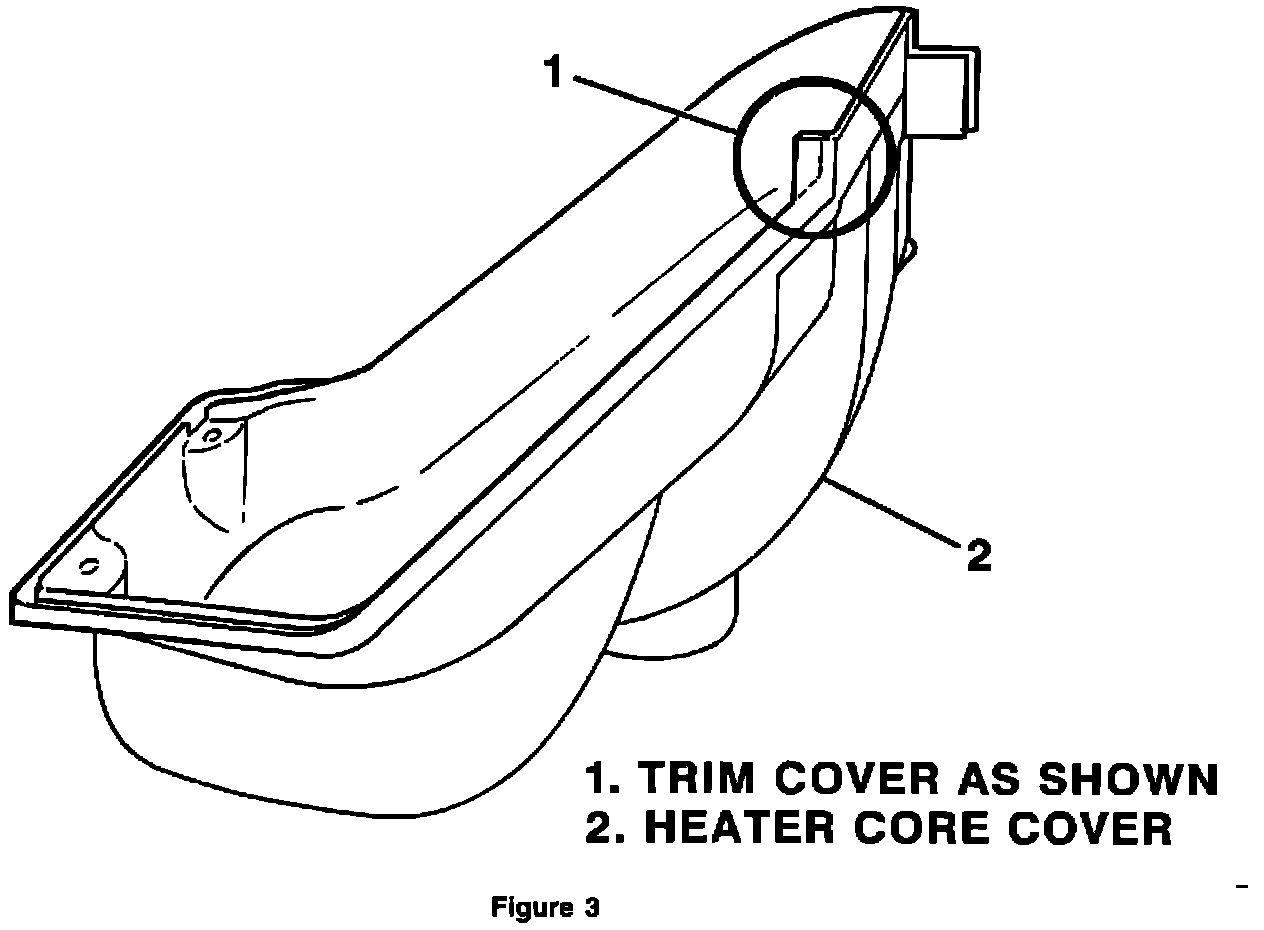 1

2

1. TRIM COVER AS SHOWN
2. HEATER CORE COVER

Figure 3