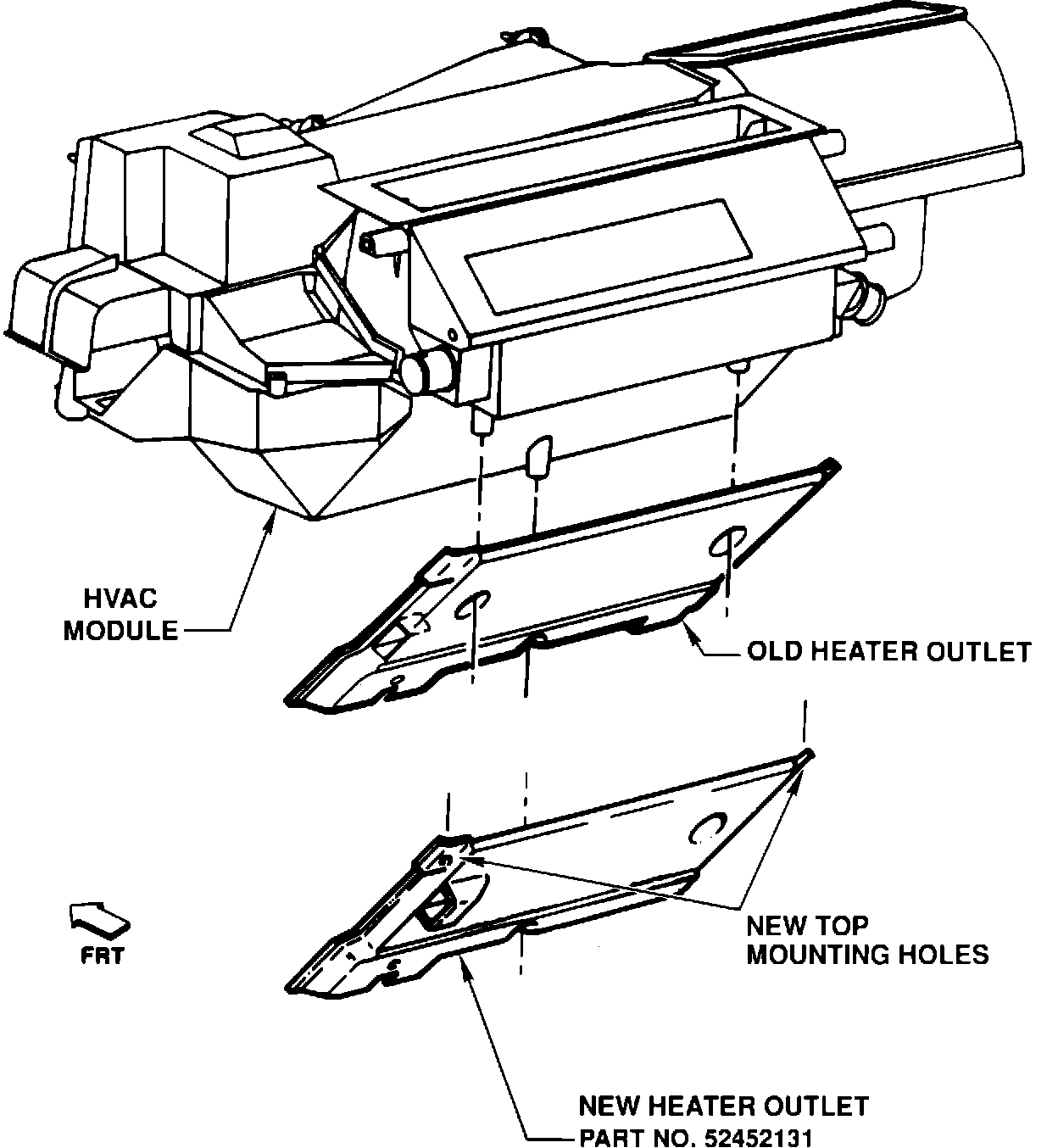 HVAC MODULE

OLD HEATER OUTLET

NEW TOP MOUNTING HOLES

FRT

NEW HEATER OUTLET PART NO. 52452131