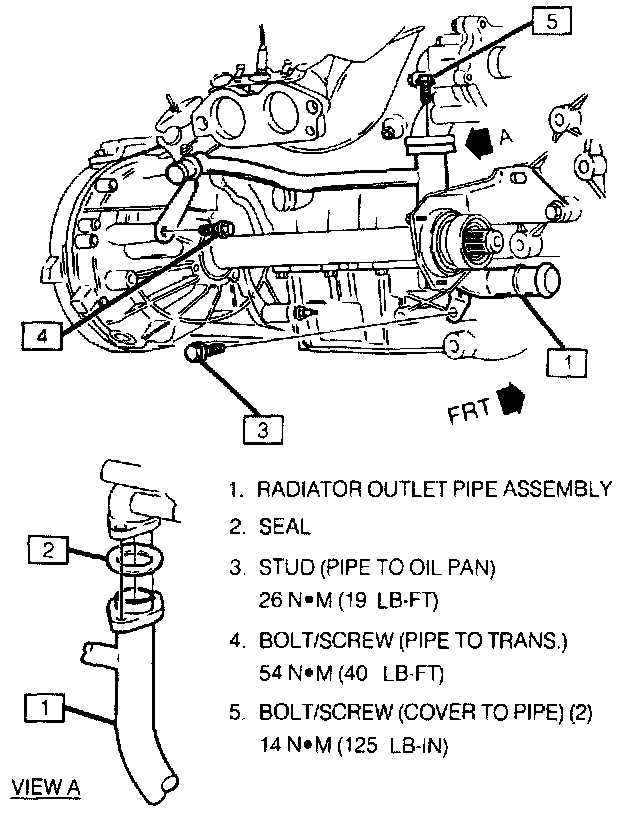 5

A

4

1

3

FRT

2

1

VIEW A

1. RADIATOR OUTLET PIPE ASSEMBLY

2. SEAL

3. STUD (PIPE TO OIL PAN) 26 N•M (19 LB-FT)

4. BOLT/SCREW (PIPE TO TRANS.) 54 N•M (40 LB-FT)

5. BOLT/SCREW (COVER TO PIPE) (2) 14 N•M (125 LB-IN)