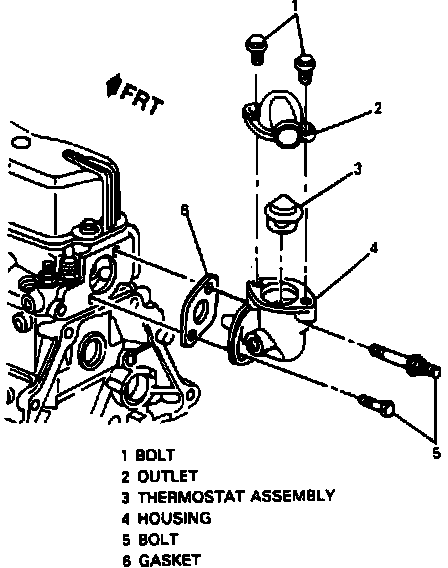 1

FRT

2

3

6

4

5

1 BOLT
2 OUTLET
3 THERMOSTAT ASSEMBLY
4 HOUSING
5 BOLT
6 GASKET