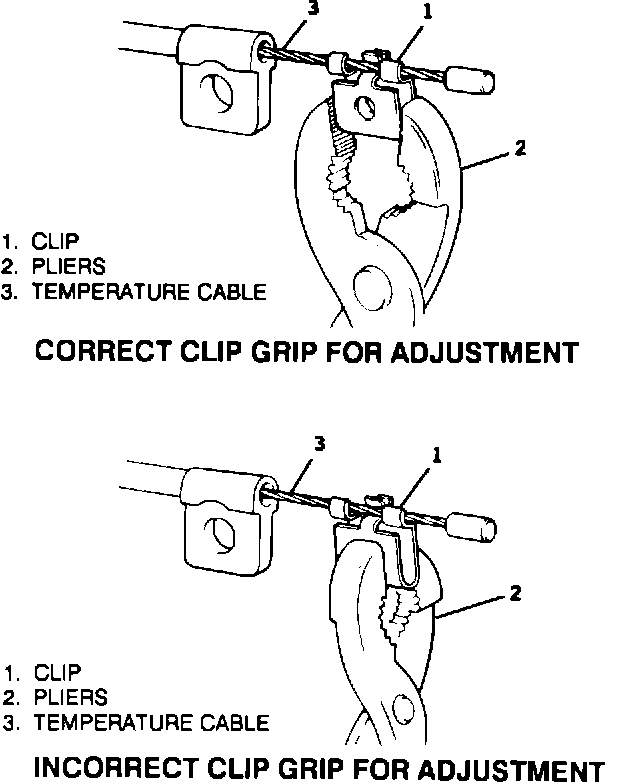 3
1
2

1. CLIP
2. PLIERS
3. TEMPERATURE CABLE

CORRECT CLIP GRIP FOR ADJUSTMENT

3
1
2

1. CLIP
2. PLIERS
3. TEMPERATURE CABLE

INCORRECT CLIP GRIP FOR ADJUSTMENT