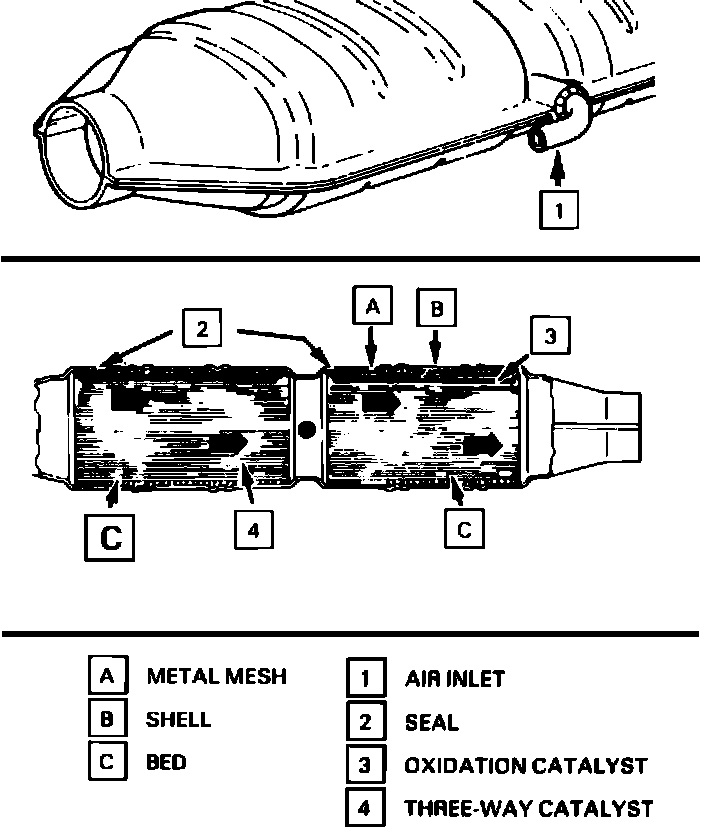 1

2

A

B

3

C

4

C

A METAL MESH
B SHELL
C BED

1 AIR INLET
2 SEAL
3 OXIDATION CATALYST
4 THREE-WAY CATALYST