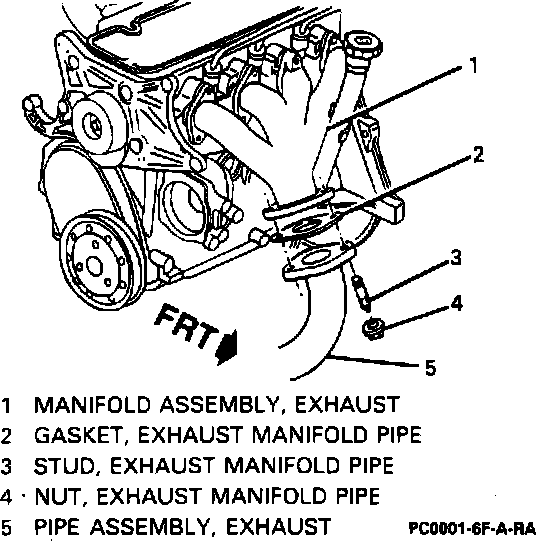 1

2

3

4

5

FRT

1 MANIFOLD ASSEMBLY, EXHAUST
2 GASKET, EXHAUST MANIFOLD PIPE
3 STUD, EXHAUST MANIFOLD PIPE
4 NUT, EXHAUST MANIFOLD PIPE
5 PIPE ASSEMBLY, EXHAUST

PC0001-6F-A-RA