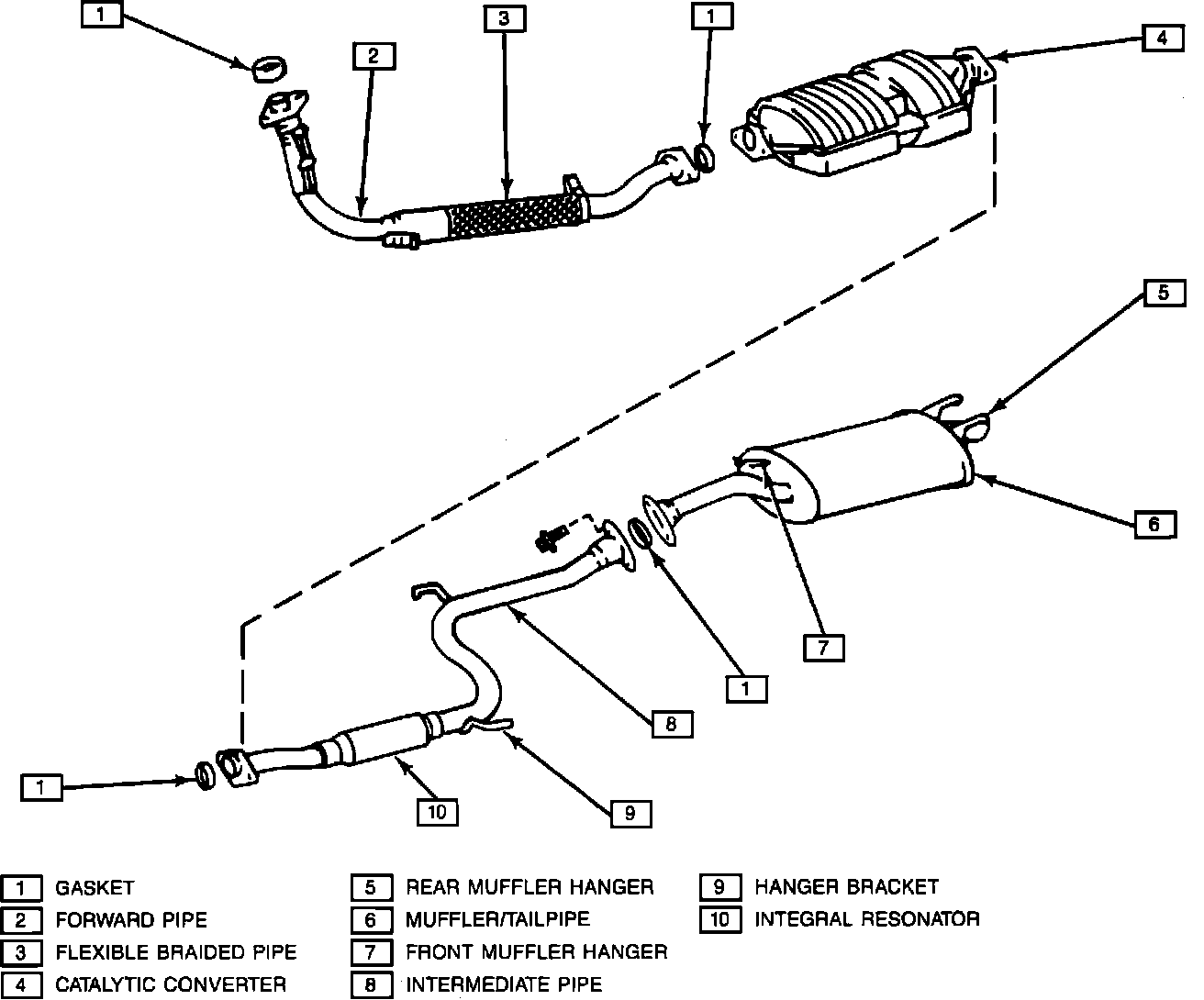 1
2
3
1
4
5
6
7
1
8
1
10
9

1 GASKET
2 FORWARD PIPE
3 FLEXIBLE BRAIDED PIPE
4 CATALYTIC CONVERTER

5 REAR MUFFLER HANGER
6 MUFFLER/TAILPIPE
7 FRONT MUFFLER HANGER
8 INTERMEDIATE PIPE

9 HANGER BRACKET
10 INTEGRAL RESONATOR