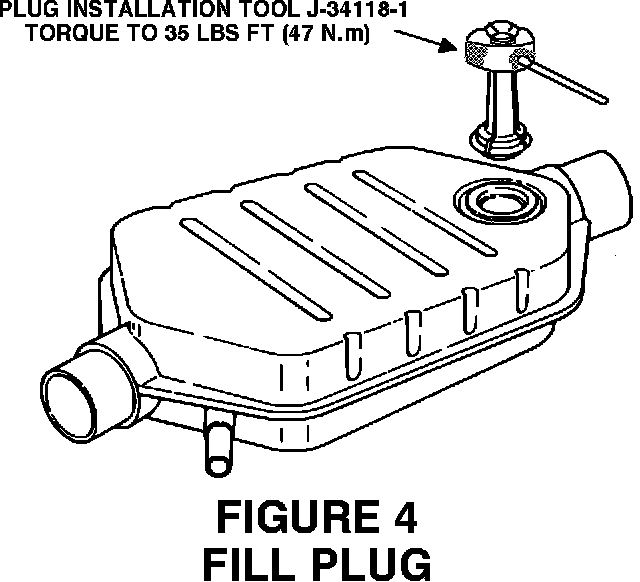 PLUG INSTALLATION TOOL J-34118-1
TORQUE TO 35 LBS FT (47 N.m)

FIGURE 4
FILL PLUG