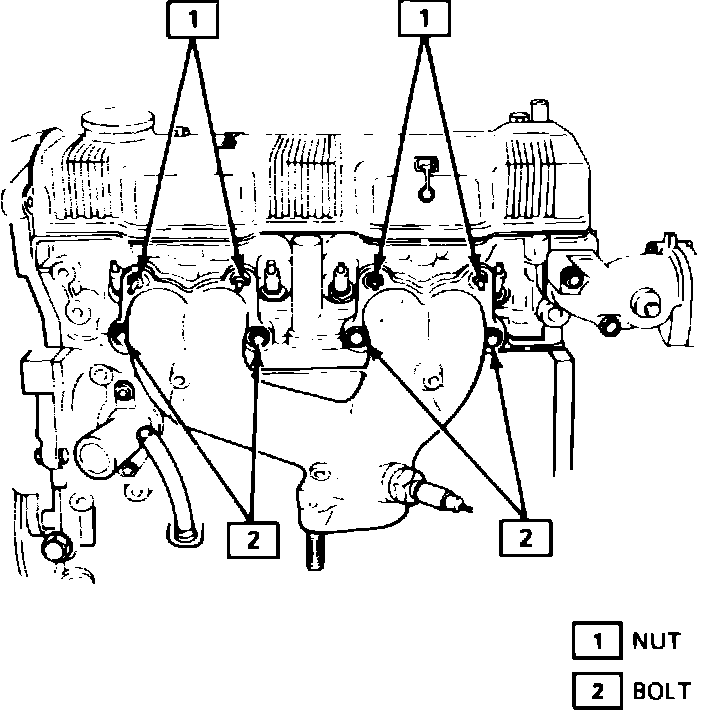 1
1
2
2
1 NUT
2 BOLT