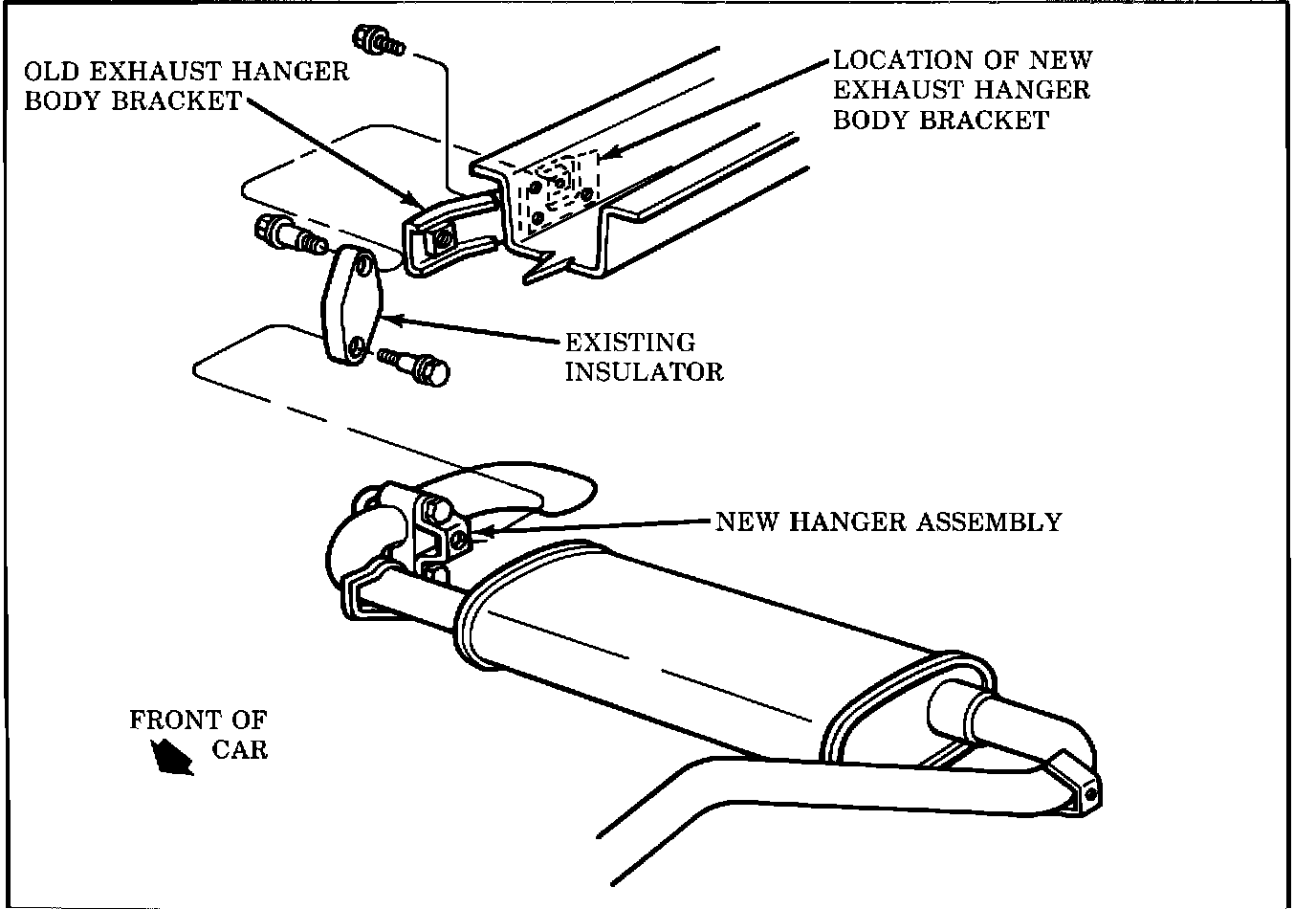 OLD EXHAUST HANGER BODY BRACKET

LOCATION OF NEW EXHAUST HANGER BODY BRACKET

EXISTING INSULATOR

NEW HANGER ASSEMBLY

FRONT OF CAR