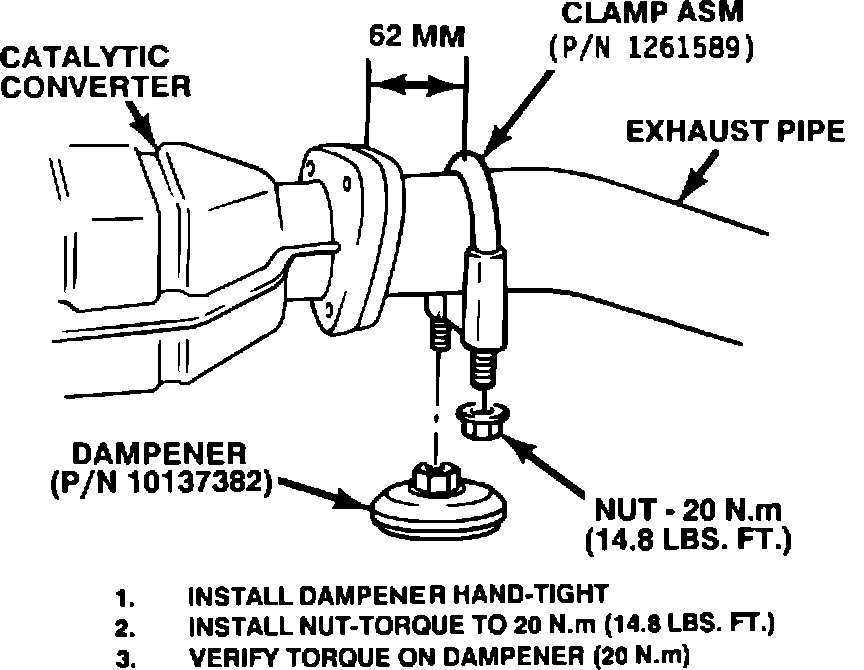 CATALYTIC CONVERTER

62 MM

CLAMP ASM
(P/N 1261589)

EXHAUST PIPE

DAMPENER
(P/N 10137382)

NUT - 20 N.m
(14.8 LBS. FT.)

1. INSTALL DAMPENER HAND-TIGHT
2. INSTALL NUT-TORQUE TO 20 N.m (14.8 LBS. FT.)
3. VERIFY TORQUE ON DAMPENER (20 N.m)