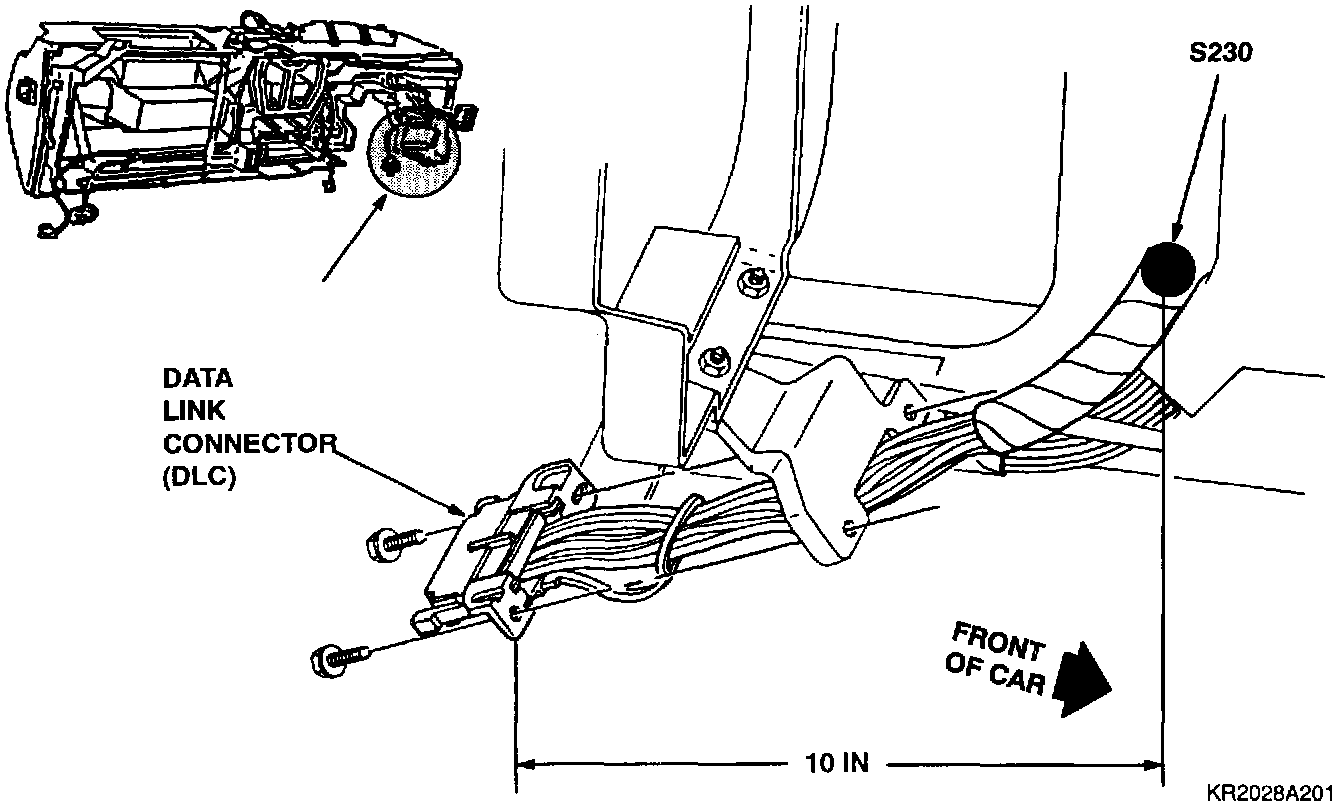 S230

DATA LINK CONNECTOR (DLC)

FRONT OF CAR

10 IN

KR2028A201