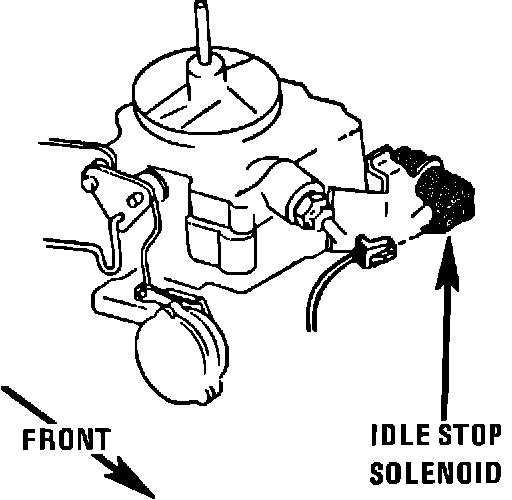 FRONT

IDLE STOP SOLENOID