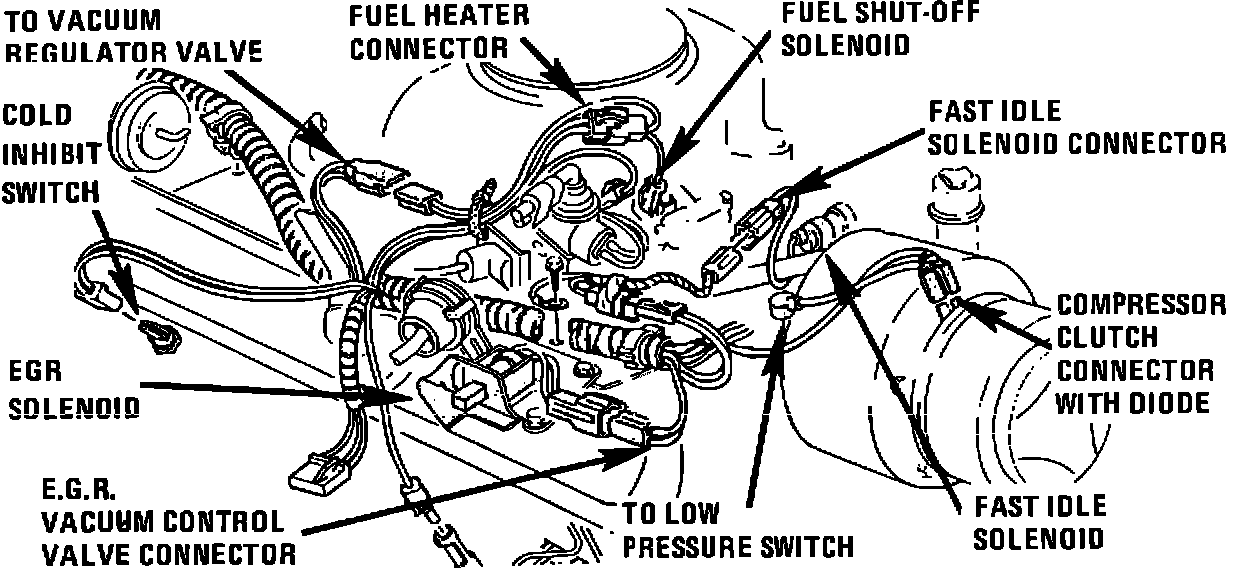 TO VACUUM REGULATOR VALVE

FUEL HEATER CONNECTOR

FUEL SHUT-OFF SOLENOID

COLD INHIBIT SWITCH

FAST IDLE SOLENOID CONNECTOR

COMPRESSOR CLUTCH CONNECTOR WITH DIODE

EGR SOLENOID

E.G.R. VACUUM CONTROL VALVE CONNECTOR

TO LOW PRESSURE SWITCH

FAST IDLE SOLENOID