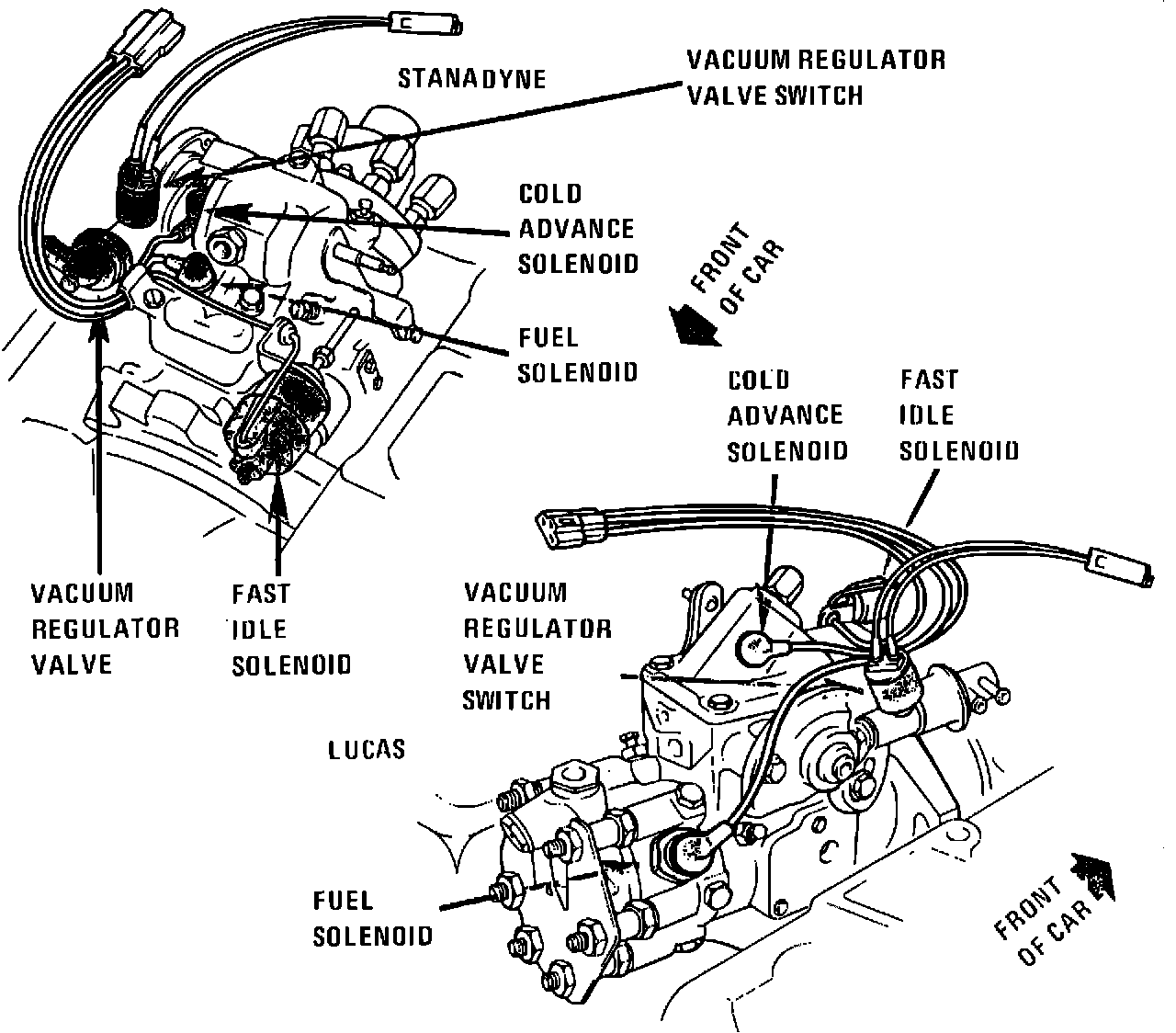 STANADYNE

VACUUM REGULATOR VALVE SWITCH

COLD ADVANCE SOLENOID

FRONT OF CAR

FUEL SOLENOID

VACUUM REGULATOR VALVE

FAST IDLE SOLENOID

COLD ADVANCE SOLENOID

FAST IDLE SOLENOID

VACUUM REGULATOR VALVE SWITCH

LUCAS

FUEL SOLENOID

FRONT OF CAR