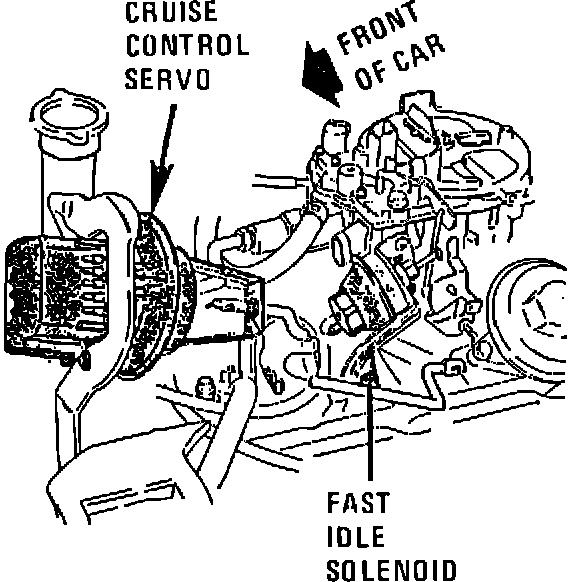 CRUISE
CONTROL
SERVO

FRONT
OF CAR

FAST
IDLE
SOLENOID