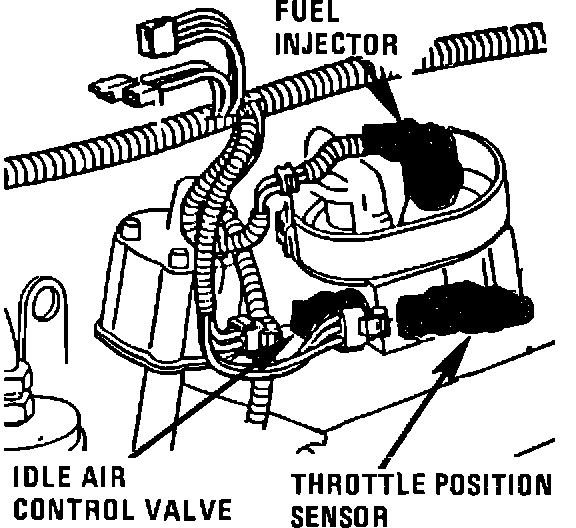 FUEL INJECTOR

IDLE AIR CONTROL VALVE

THROTTLE POSITION SENSOR