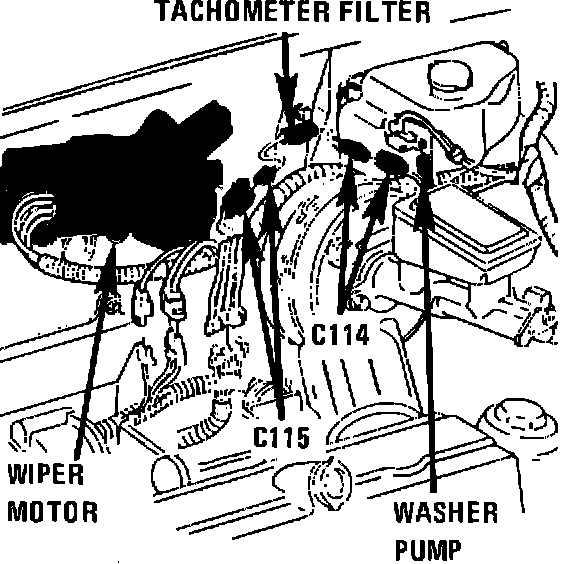 TACHOMETER FILTER

C114

C115

WIPER MOTOR

WASHER PUMP