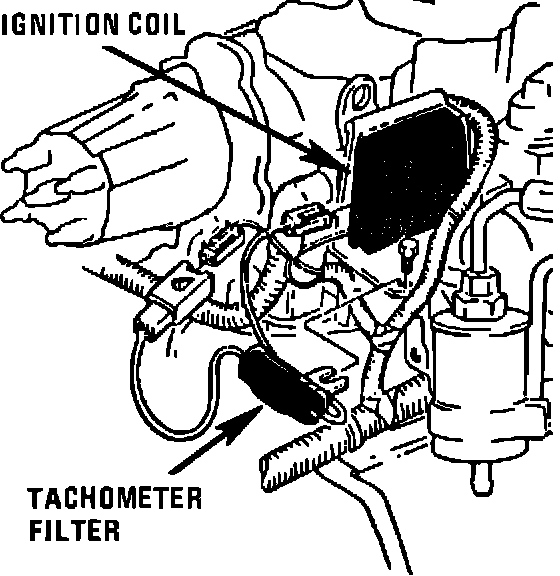 IGNITION COIL

TACHOMETER FILTER