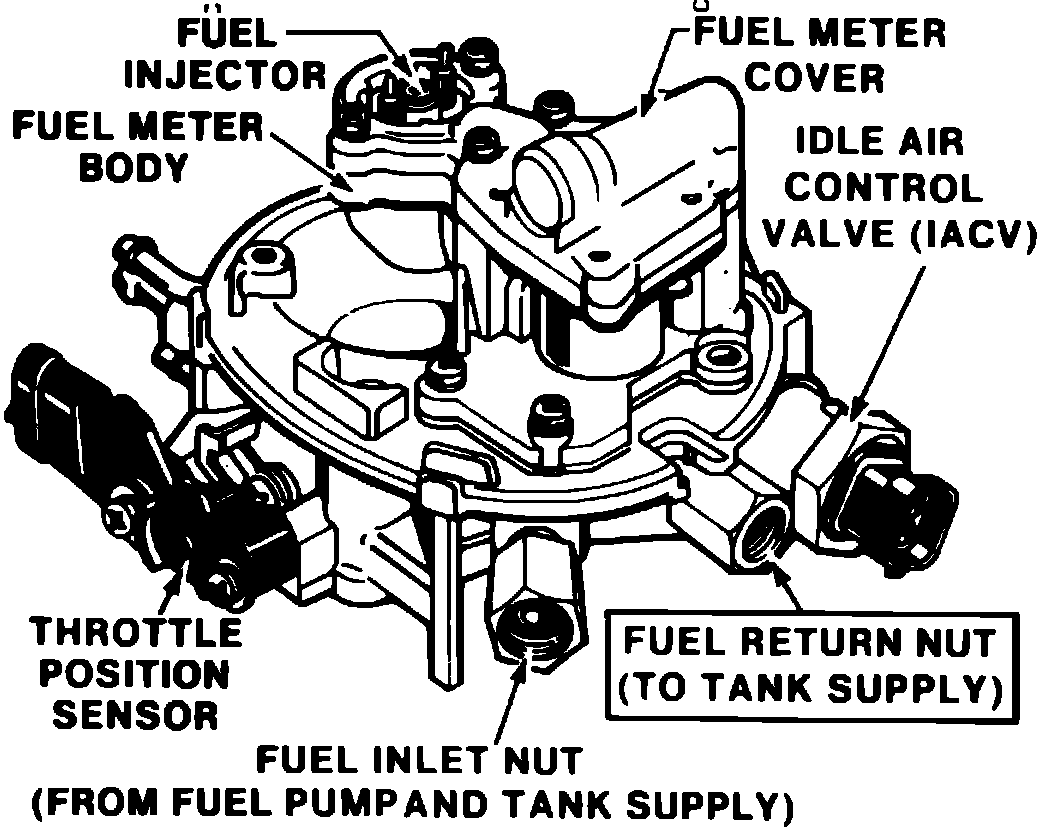 FUEL INJECTOR

FUEL METER COVER

FUEL METER BODY

IDLE AIR CONTROL VALVE (IACV)

THROTTLE POSITION SENSOR

FUEL RETURN NUT (TO TANK SUPPLY)

FUEL INLET NUT (FROM FUEL PUMP AND TANK SUPPLY)