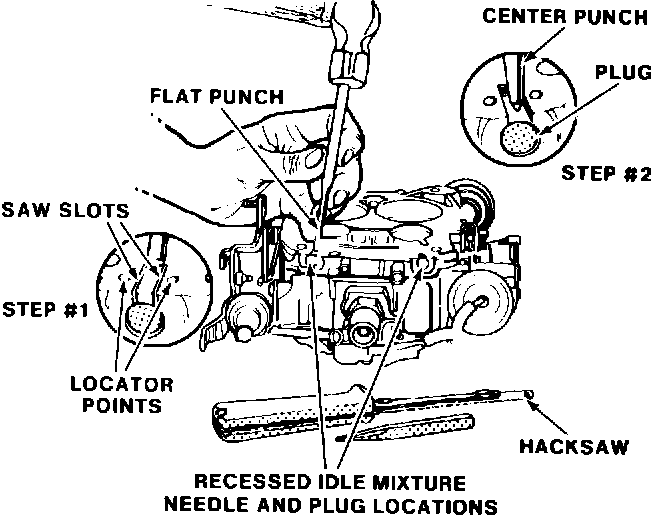 CENTER PUNCH

PLUG

FLAT PUNCH

STEP #2

SAW SLOTS

STEP #1

LOCATOR POINTS

HACKSAW

RECESSED IDLE MIXTURE NEEDLE AND PLUG LOCATIONS