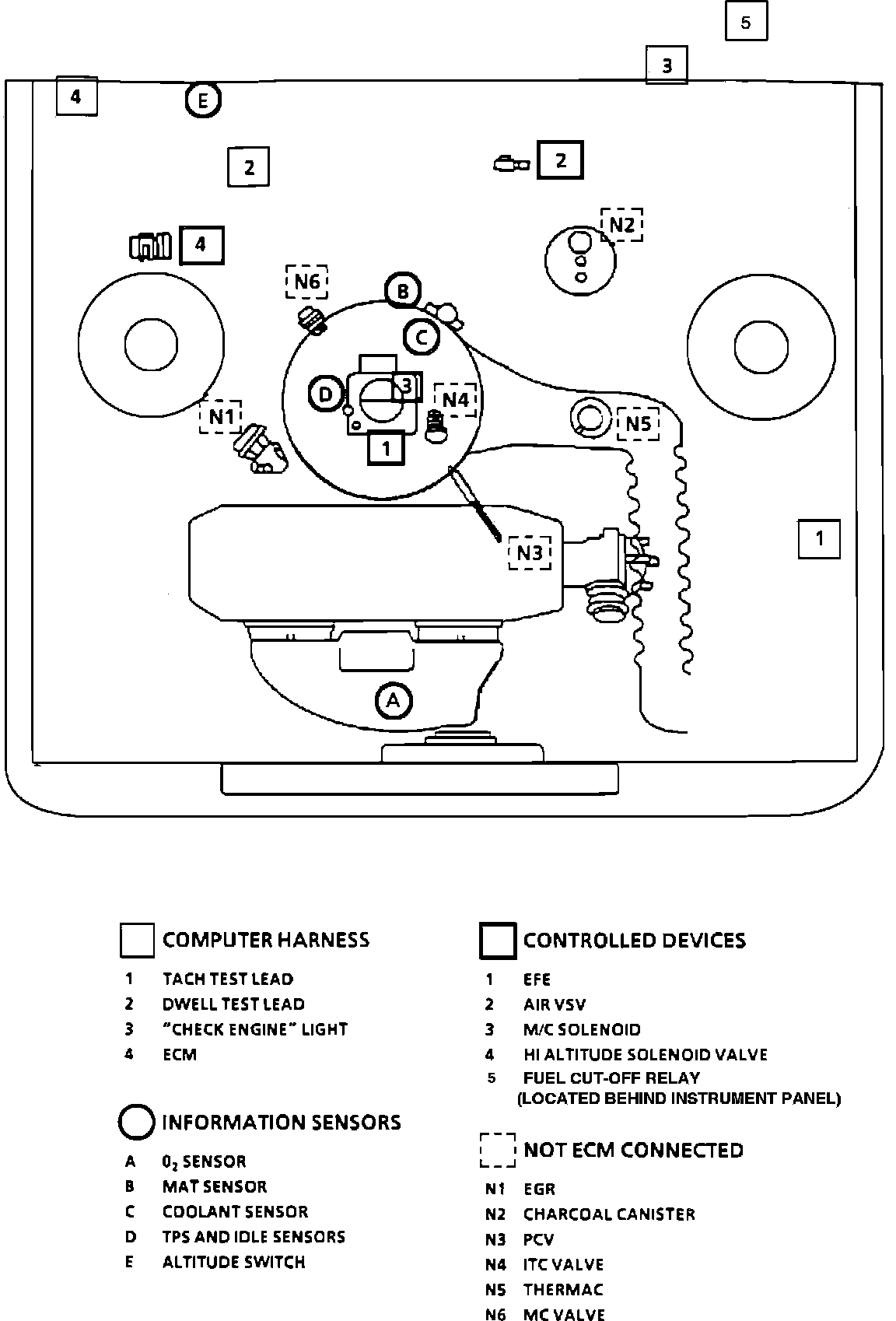 5
3
4
E
2
2
N2
4
N6
B
C
D
3
N4
N1
1
N5
N3
1
A

COMPUTER HARNESS
1 TACH TEST LEAD
2 DWELL TEST LEAD
3 "CHECK ENGINE" LIGHT
4 ECM

INFORMATION SENSORS
A $0_2$ SENSOR
B MAT SENSOR
C COOLANT SENSOR
D TPS AND IDLE SENSORS
E ALTITUDE SWITCH

CONTROLLED DEVICES
1 EFE
2 AIR VSV
3 M/C SOLENOID
4 HI ALTITUDE SOLENOID VALVE
5 FUEL CUT-OFF RELAY (LOCATED BEHIND INSTRUMENT PANEL)

NOT ECM CONNECTED
N1 EGR
N2 CHARCOAL CANISTER
N3 PCV
N4 ITC VALVE
N5 THERMAC
N6 MC VALVE