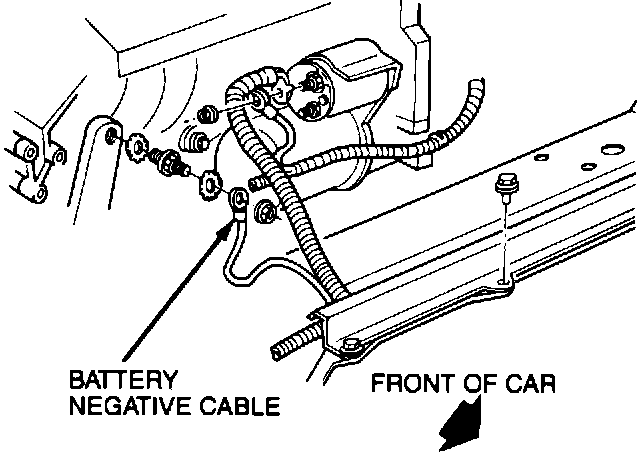 BATTERY
NEGATIVE CABLE

FRONT OF CAR