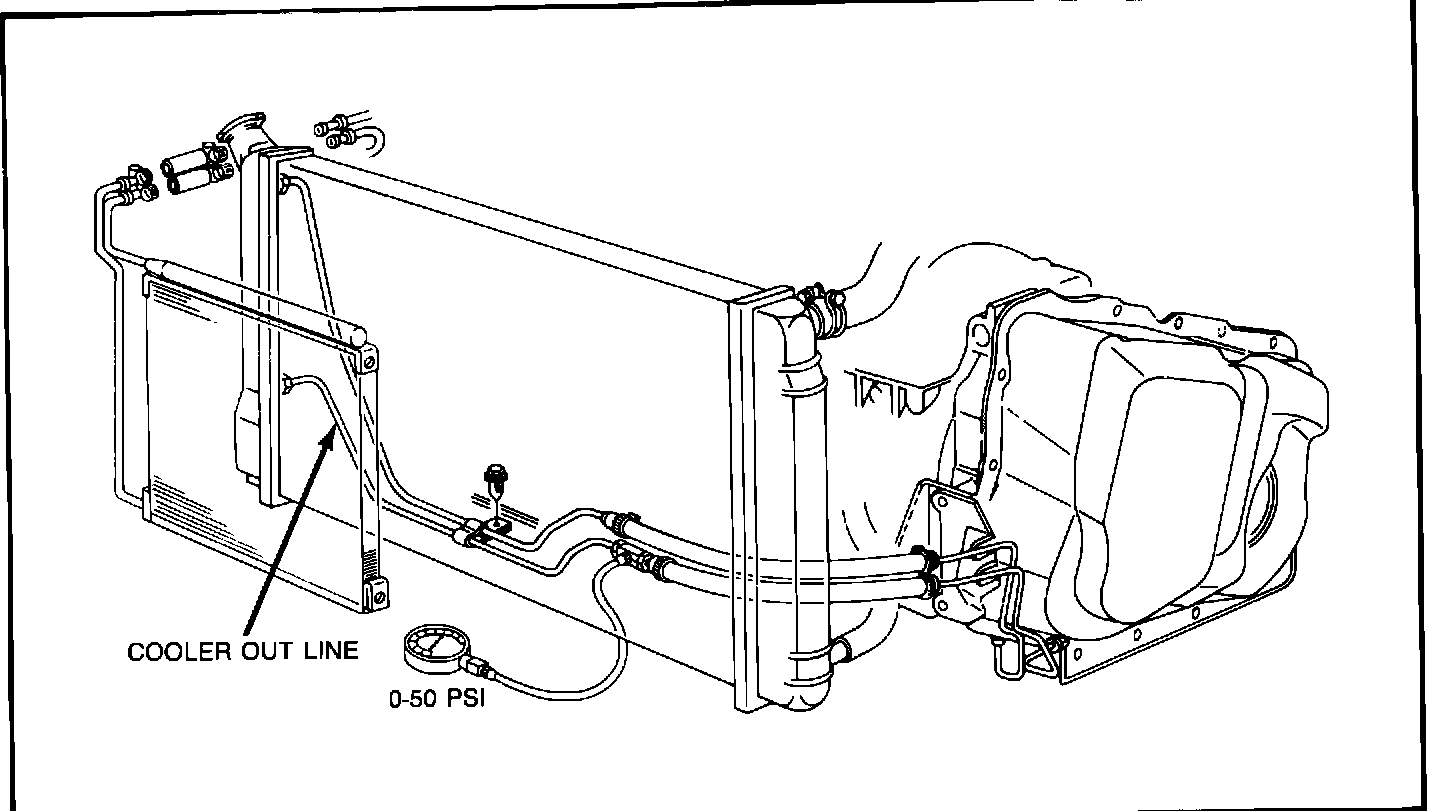 COOLER OUT LINE

0-50 PSI