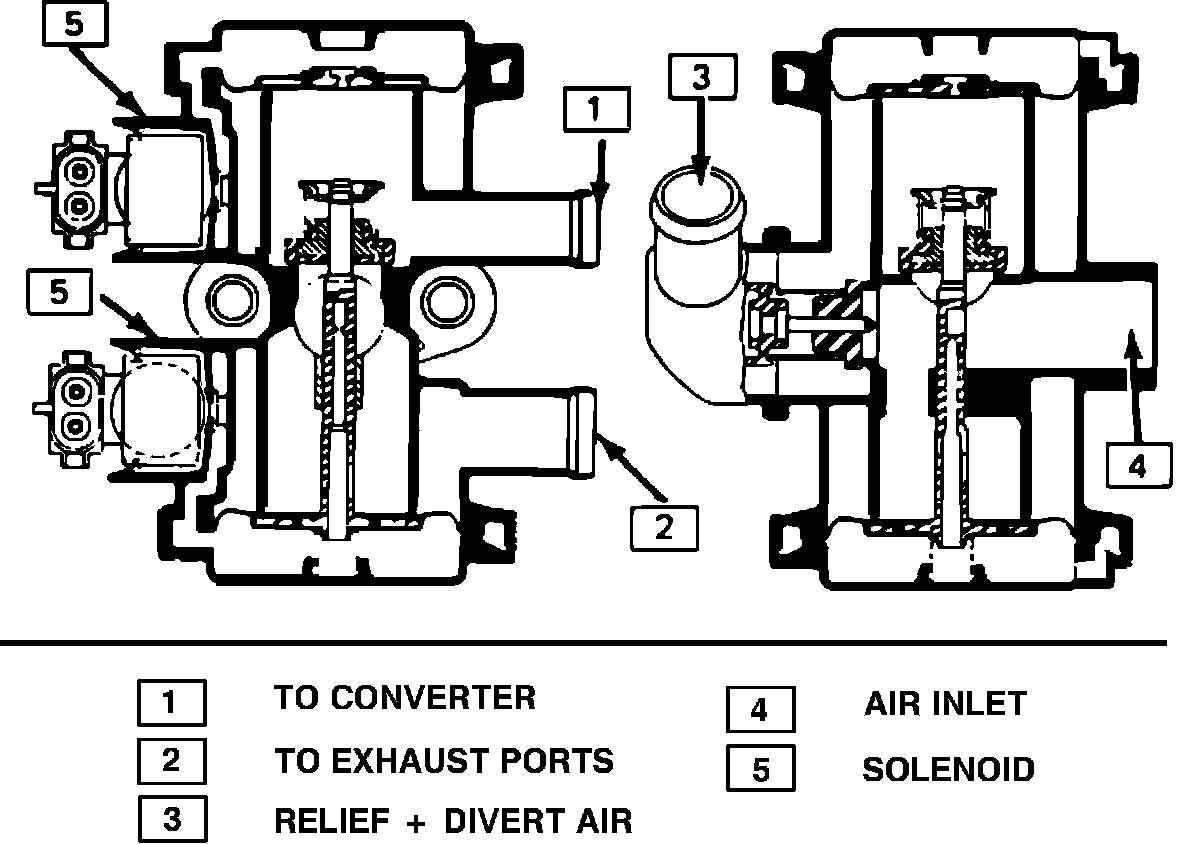 5
1
3
5
4
2

1 TO CONVERTER
2 TO EXHAUST PORTS
3 RELIEF + DIVERT AIR
4 AIR INLET
5 SOLENOID