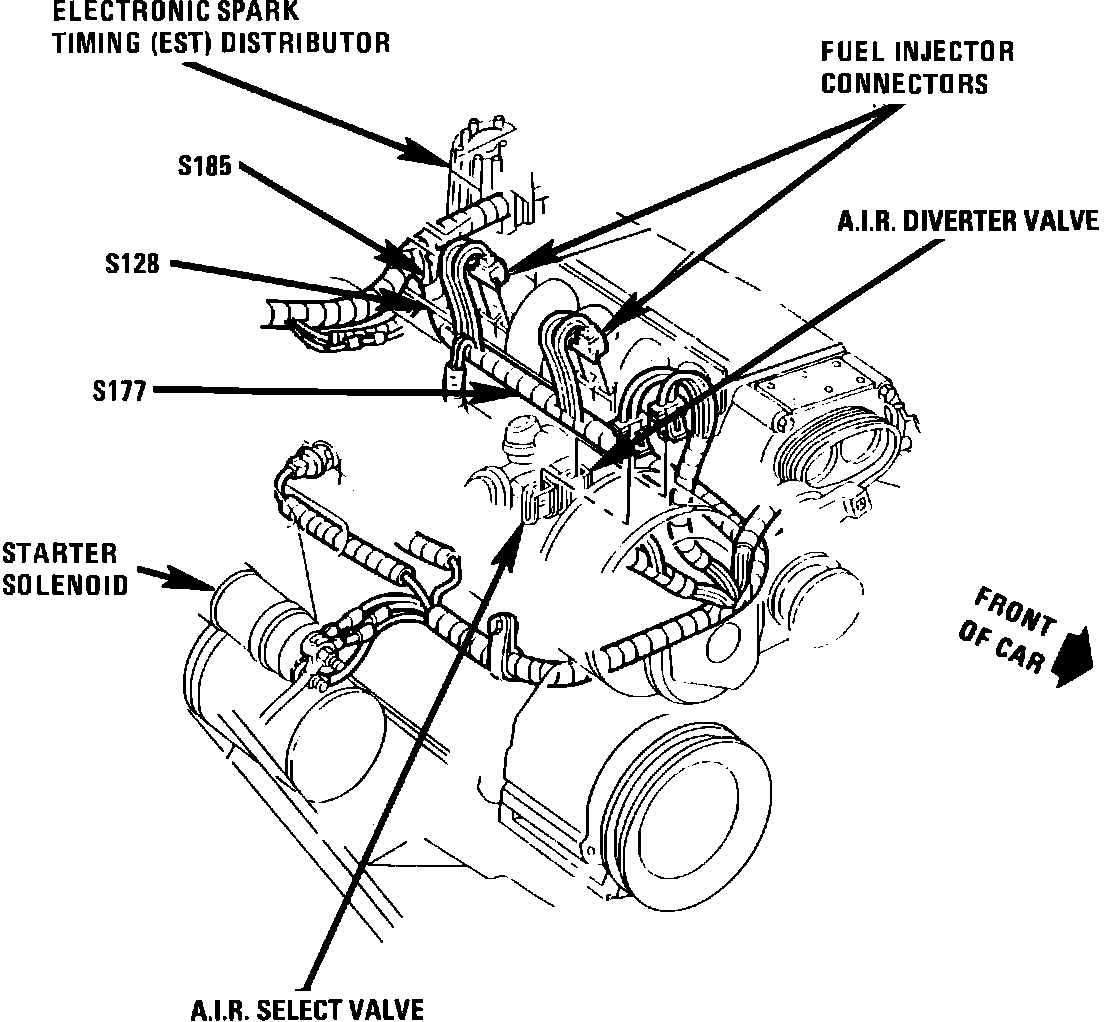 ELECTRONIC SPARK TIMING (EST) DISTRIBUTOR

FUEL INJECTOR CONNECTORS

S185

A.I.R. DIVERTER VALVE

S128

S177

STARTER SOLENOID

FRONT OF CAR

A.I.R. SELECT VALVE