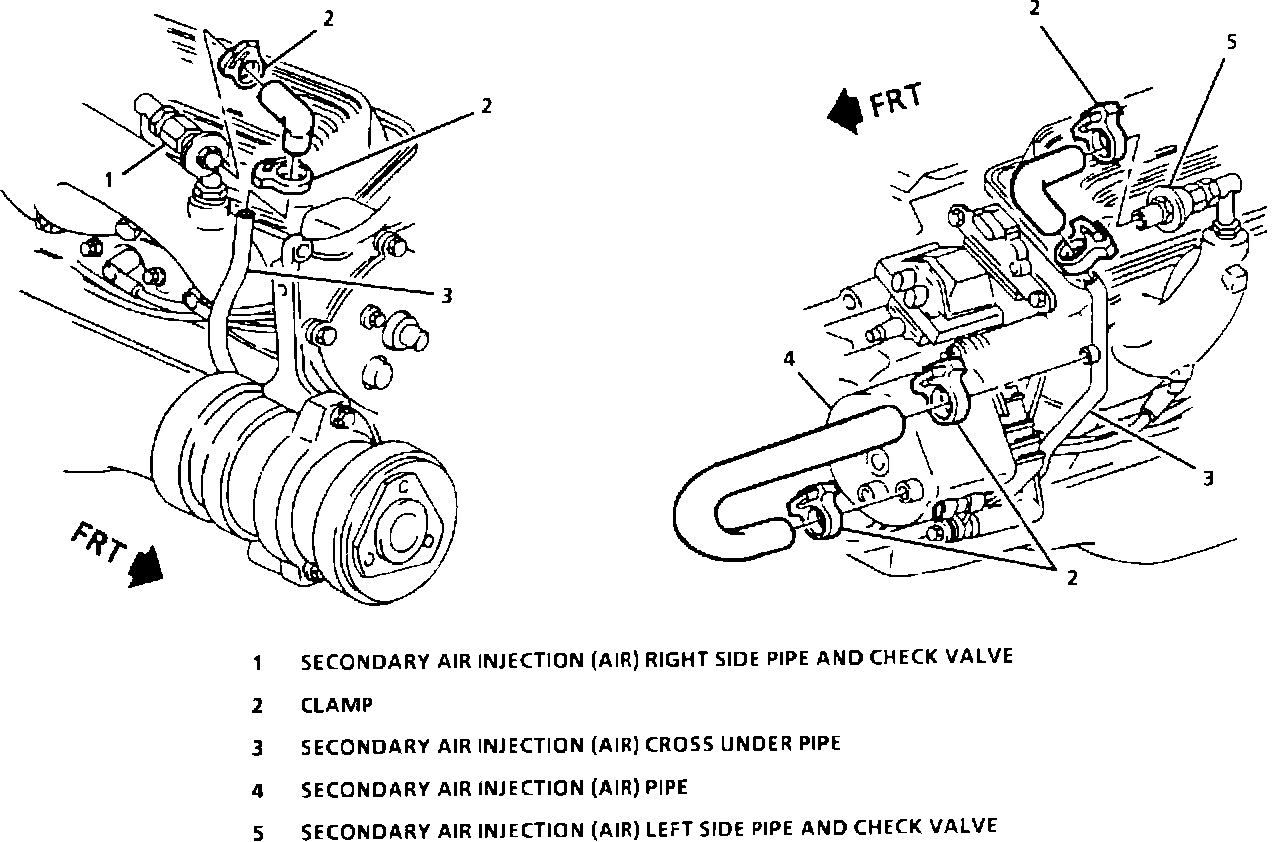 2
2
1
3
FRT
FRT
2
5
4
3
2

1 SECONDARY AIR INJECTION (AIR) RIGHT SIDE PIPE AND CHECK VALVE
2 CLAMP
3 SECONDARY AIR INJECTION (AIR) CROSS UNDER PIPE
4 SECONDARY AIR INJECTION (AIR) PIPE
5 SECONDARY AIR INJECTION (AIR) LEFT SIDE PIPE AND CHECK VALVE