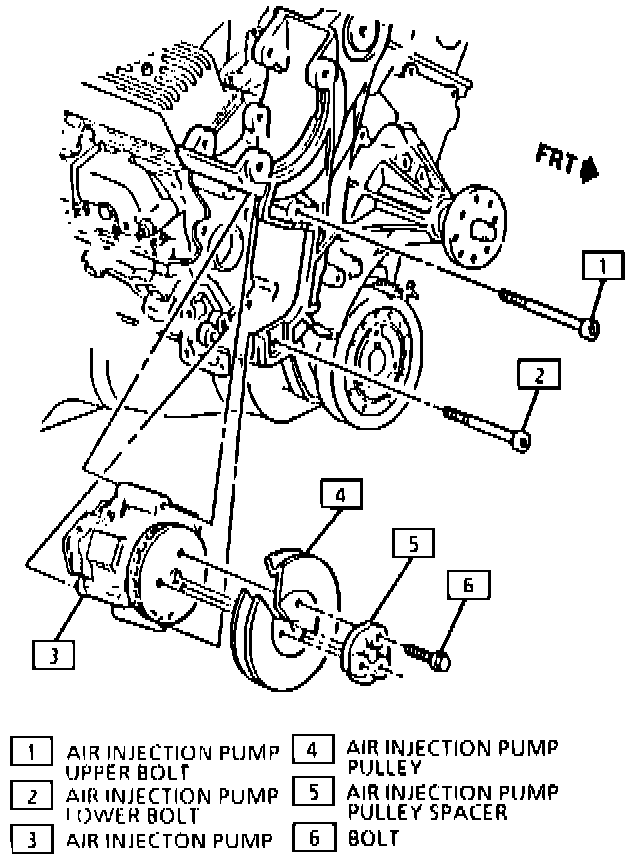 FRT

1

2

4

5

6

3

1 AIR INJECTION PUMP UPPER BOLT
2 AIR INJECTION PUMP LOWER BOLT
3 AIR INJECTON PUMP
4 AIR INJECTION PUMP PULLEY
5 AIR INJECTION PUMP PULLEY SPACER
6 BOLT