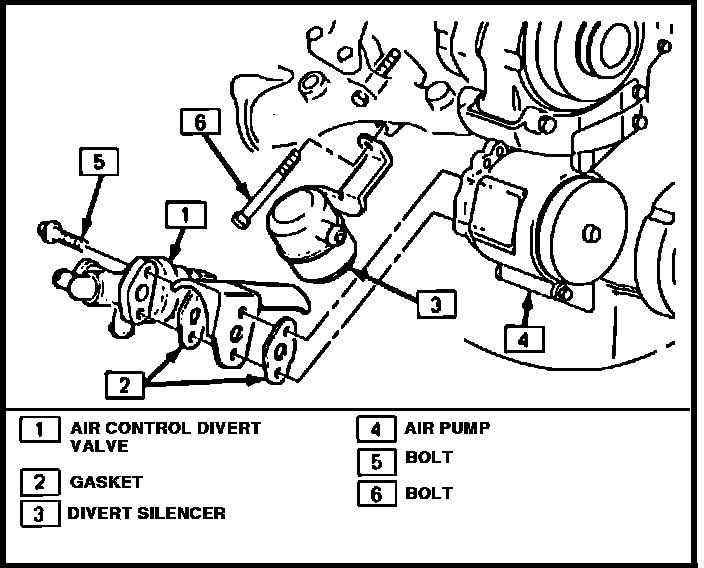 6

5

1

3

4

2

1 AIR CONTROL DIVERT VALVE

2 GASKET

3 DIVERT SILENCER

4 AIR PUMP

5 BOLT

6 BOLT